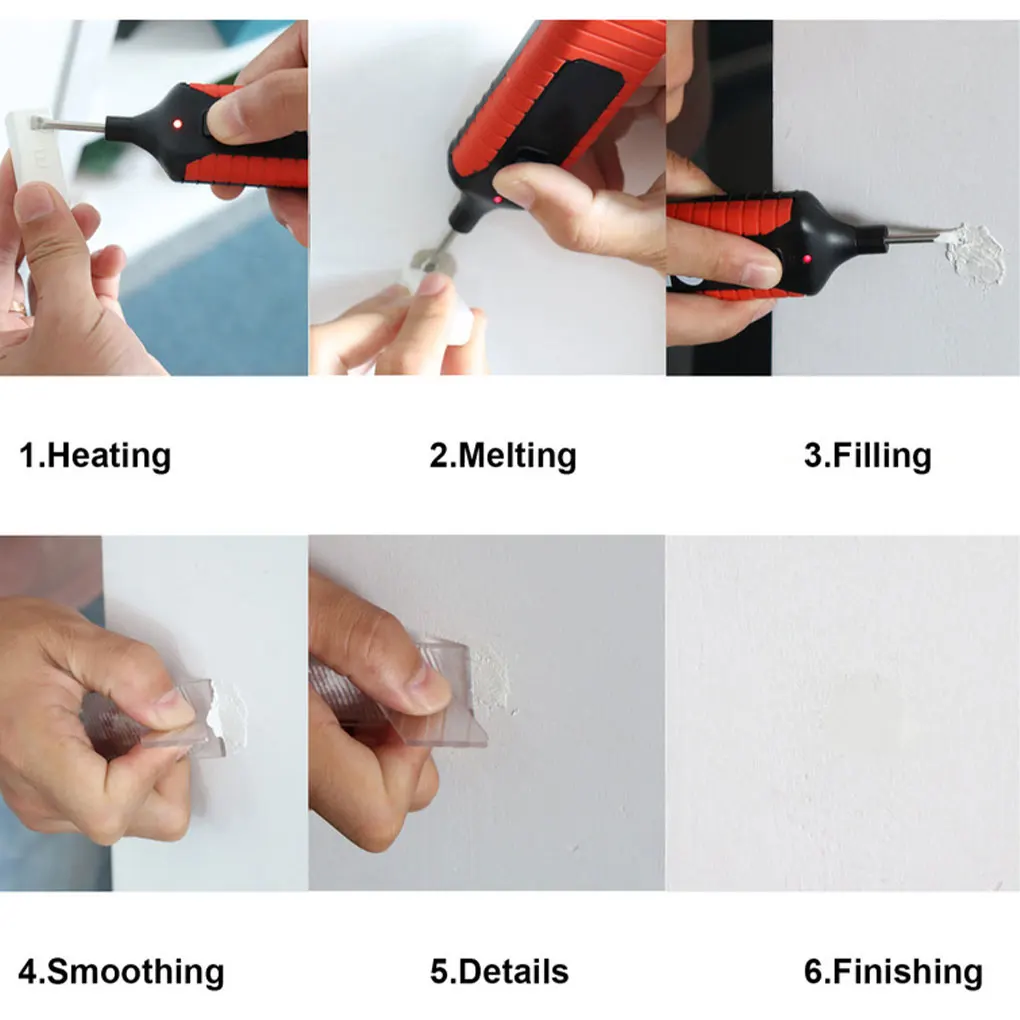 1.Heating

2.Melting

3.Filling

4.Smoothing

5.Details

6.Finishing