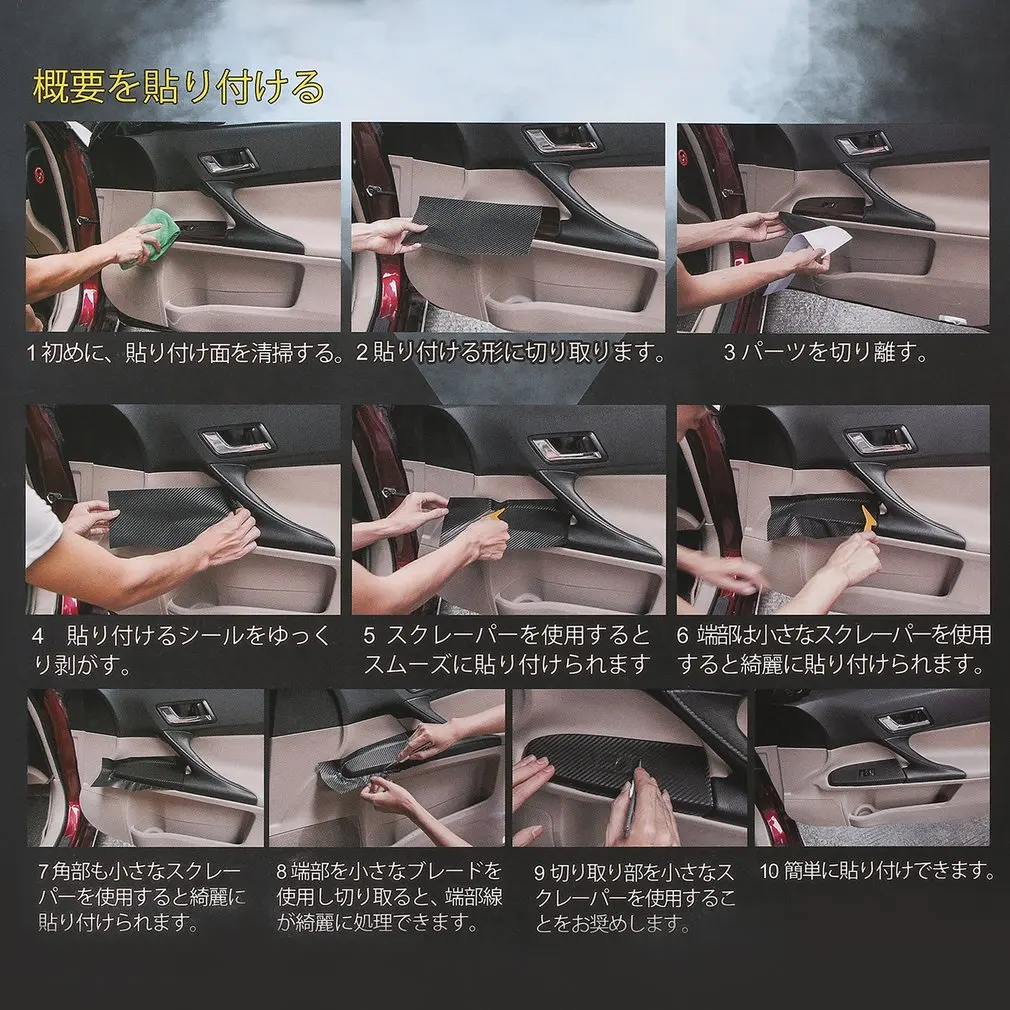 概要を貼り付ける

1 初めに、貼り付け面を清掃する。

2 貼り付ける形に切り取ります。

3 パーツを切り離す。

4　貼り付けるシールをゆっくり剥がす。

5 スクレーパーを使用するとスムーズに貼り付けられます

6 端部は小さなスクレーパーを使用すると綺麗に貼り付けられます。

7 角部も小さなスクレーパーを使用すると綺麗に貼り付けられます。

8 端部を小さなブレードを使用し切り取ると、端部線が綺麗に処理できます。

9 切り取り部を小さなスクレーパーを使用することをお奨めします。

10 簡単に貼り付けできます。