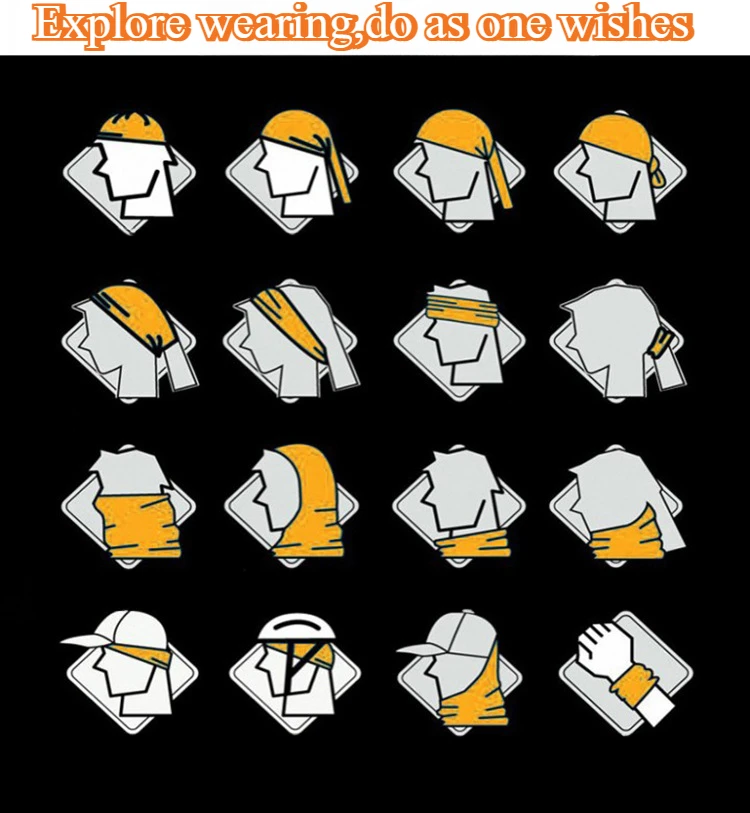 Explore wearing,do as one wishes