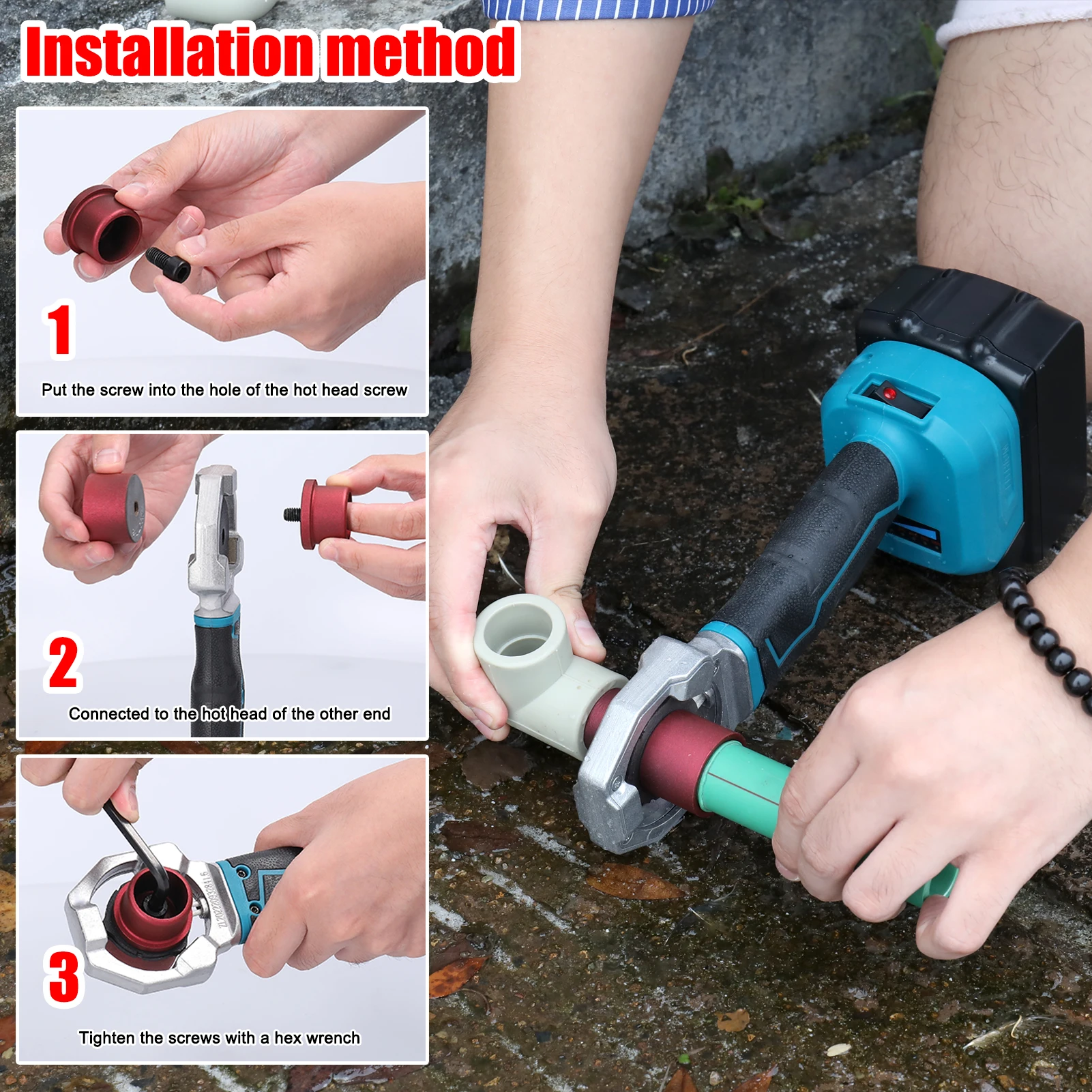 Installation method

1

Put the screw into the hole of the hot head screw

2

Connected to the hot head of the other end

3

Tighten the screws with a hex wrench