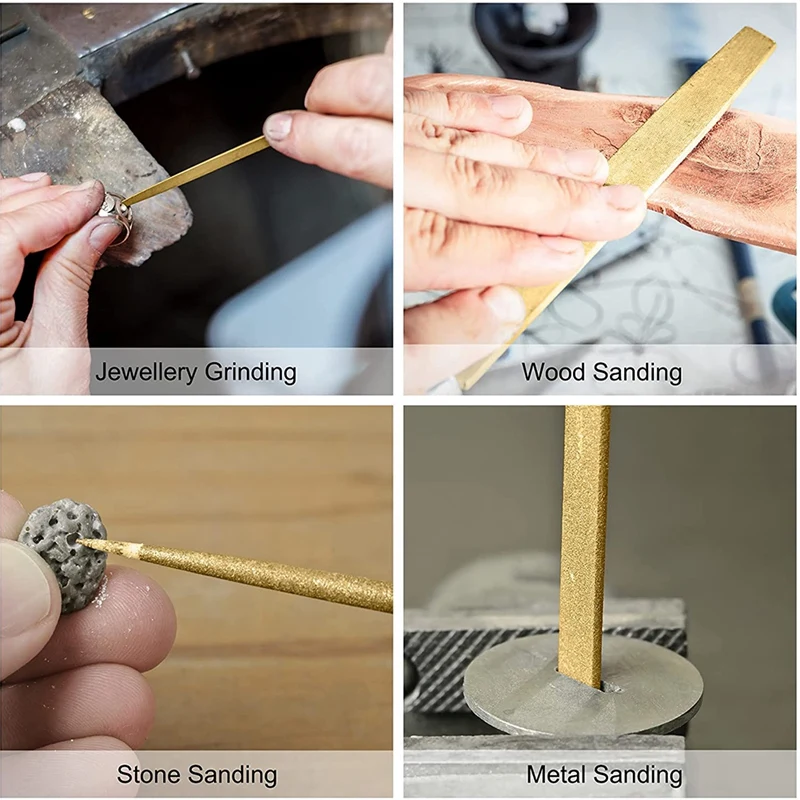 Jewellery Grinding

Wood Sanding

Stone Sanding

Metal Sanding