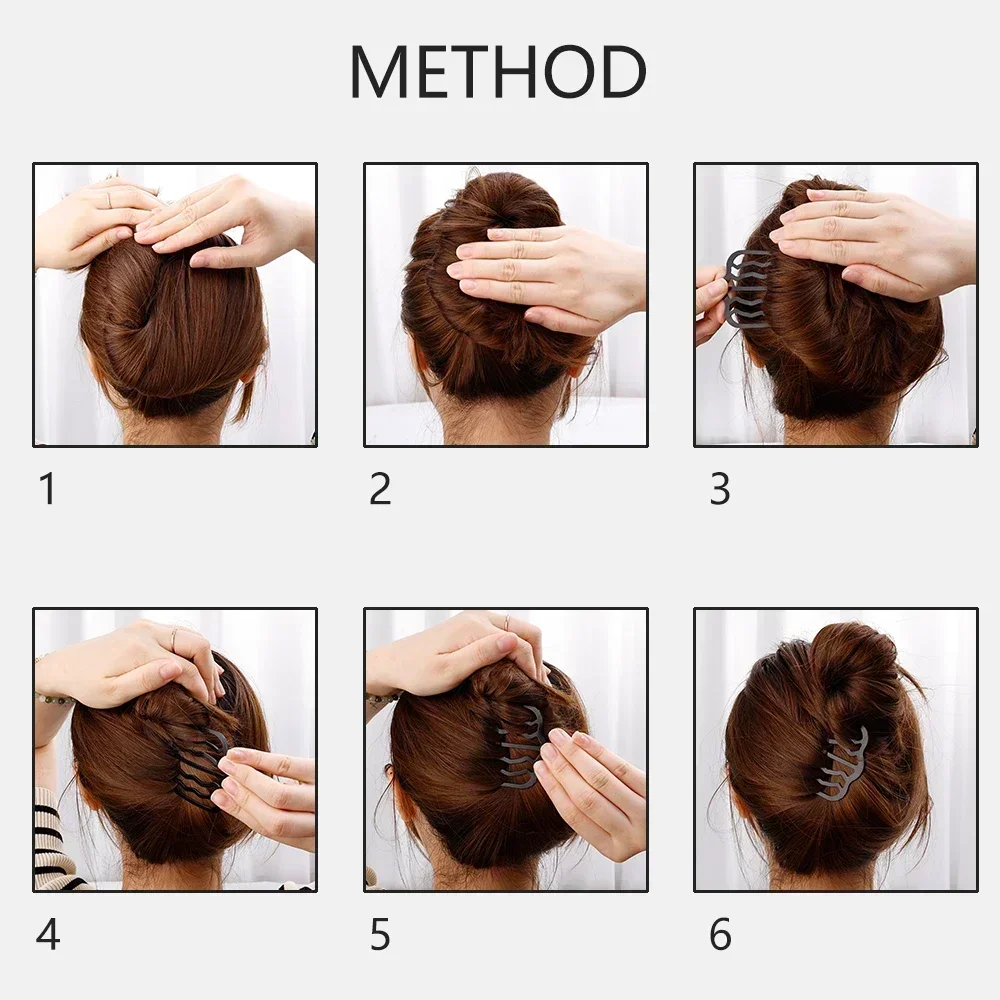 METHOD

1

2

3

4

5

6