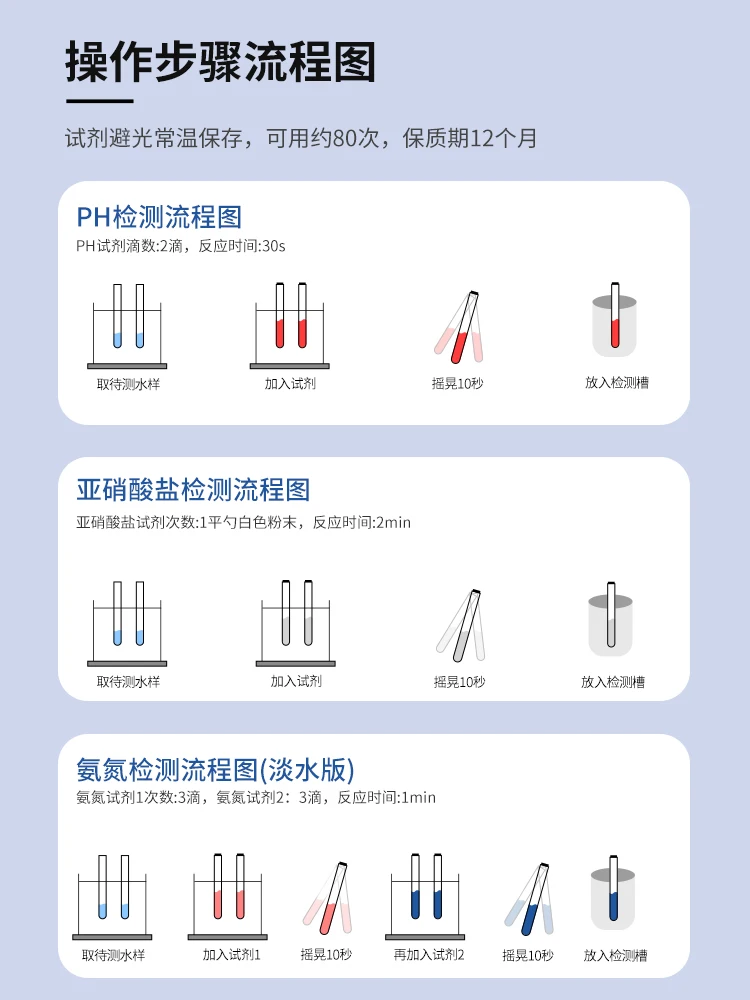 操作步骤流程图

试剂避光常温保存，可用约80次，保质期12个月

PH检测流程图
PH试剂滴数:2滴，反应时间:30s

取待测水样
加入试剂
摇晃10秒
放入检测槽

亚硝酸盐检测流程图
亚硝酸盐试剂次数:1平勺白色粉末，反应时间:2min

取待测水样
加入试剂
摇晃10秒
放入检测槽

氨氮检测流程图(淡水版)
氨氮试剂1次数:3滴，氨氮试剂2：3滴，反应时间:1min

取待测水样
加入试剂1
摇晃10秒
再加入试剂2
摇晃10秒
放入检测槽