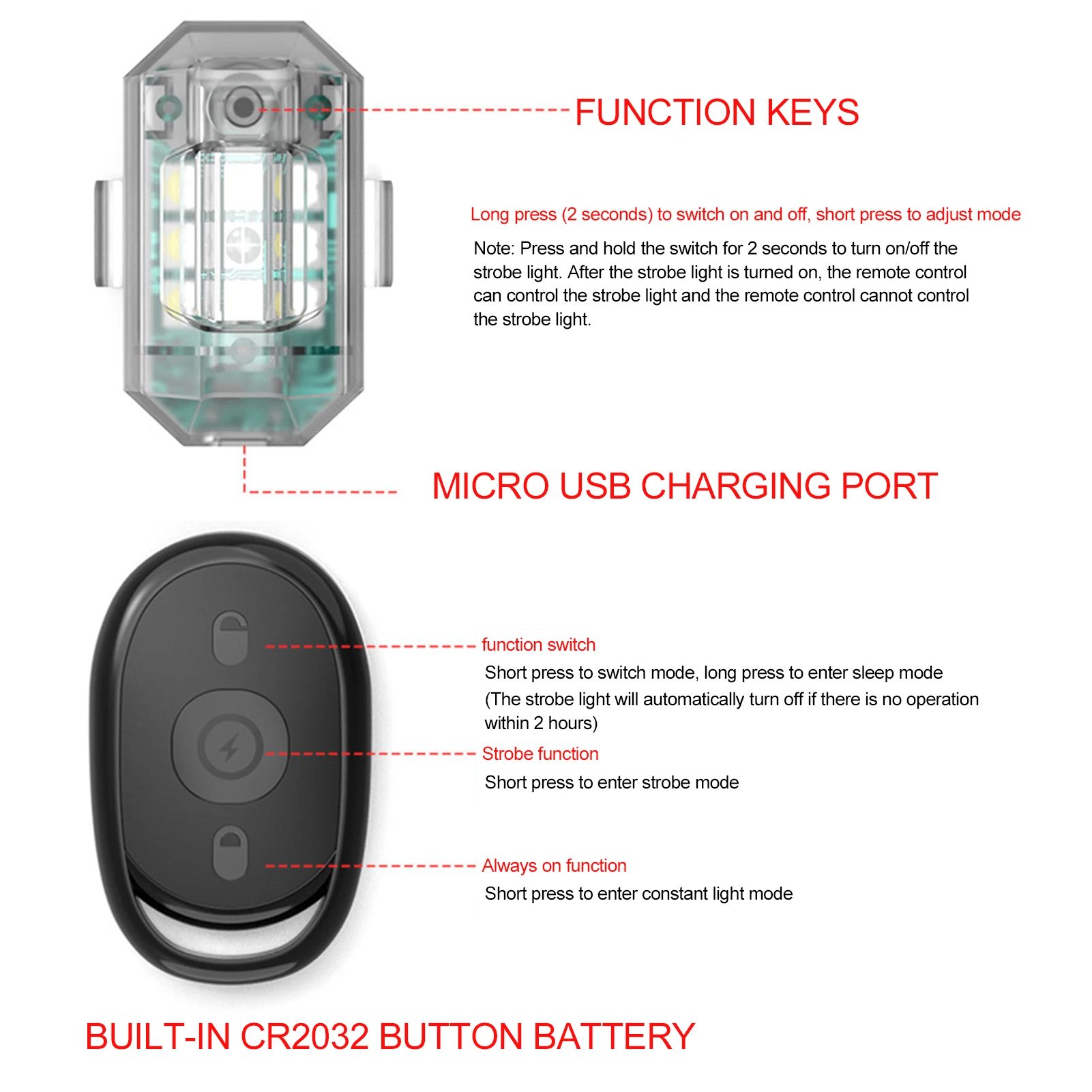 FUNCTION KEYS

Long press (2 seconds) to switch on and off, short press to adjust mode

Note: Press and hold the switch for 2 seconds to turn on/off the strobe light. After the strobe light is turned on, the remote control can control the strobe light and the remote control cannot control the strobe light.

MICRO USB CHARGING PORT

function switch

Short press to switch mode, long press to enter sleep mode
(The strobe light will automatically turn off if there is no operation within 2 hours)

Strobe function

Short press to enter strobe mode

Always on function

Short press to enter constant light mode

BUILT-IN CR2032 BUTTON BATTERY