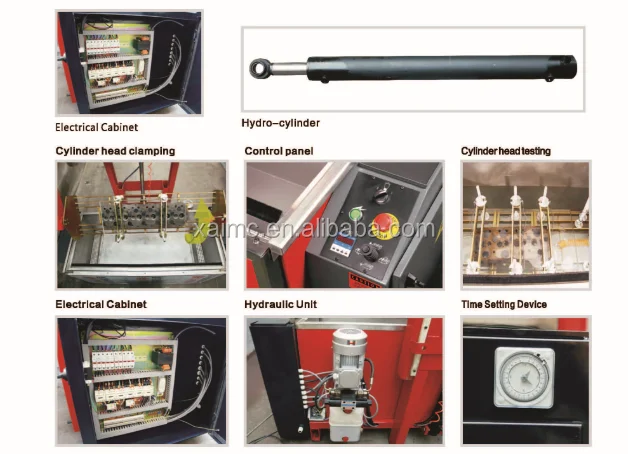 Electrical Cabinet

Hydro-cylinder

Cylinder head clamping

Control panel

Cylinder head testing

xaimc.en.alibaba.com

Electrical Cabinet

Hydraulic Unit

Time Setting Device