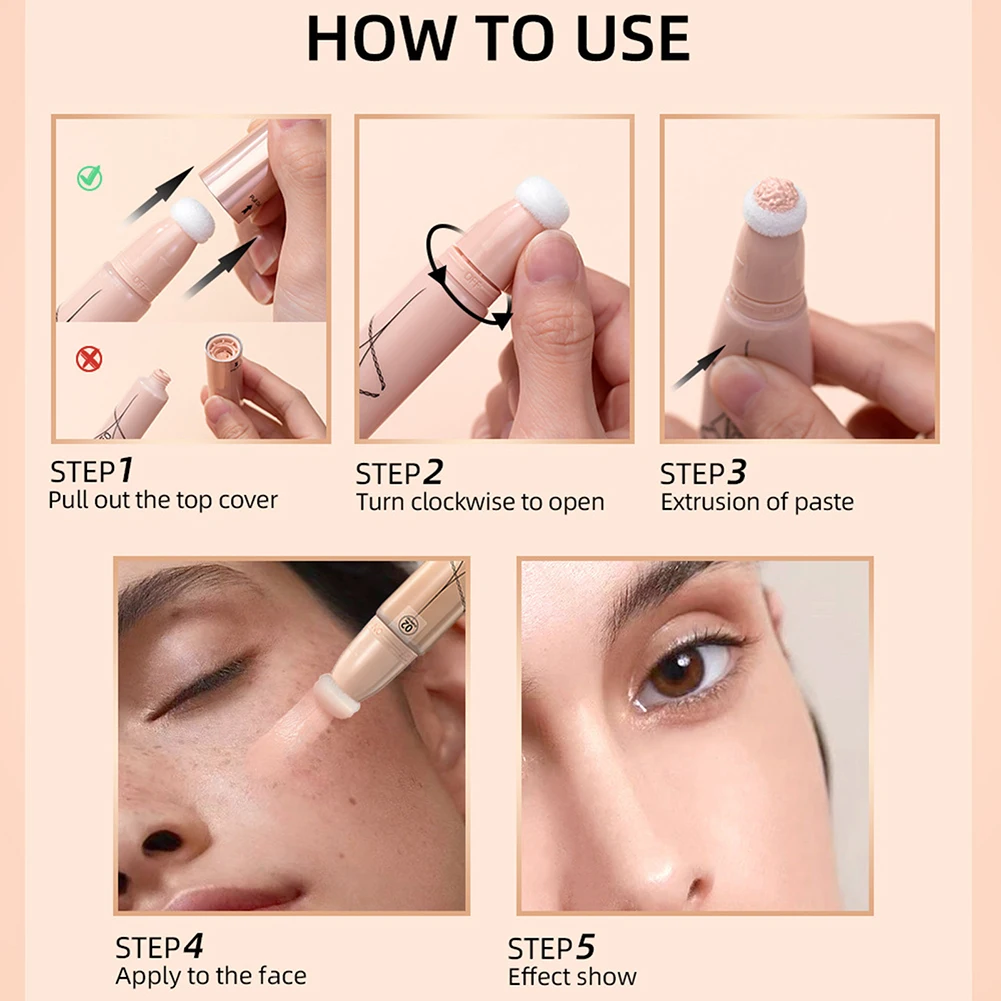 HOW TO USE

STEP1
Pull out the top cover

STEP2
Turn clockwise to open

STEP3
Extrusion of paste

02

STEP4
Apply to the face

STEP5
Effect show