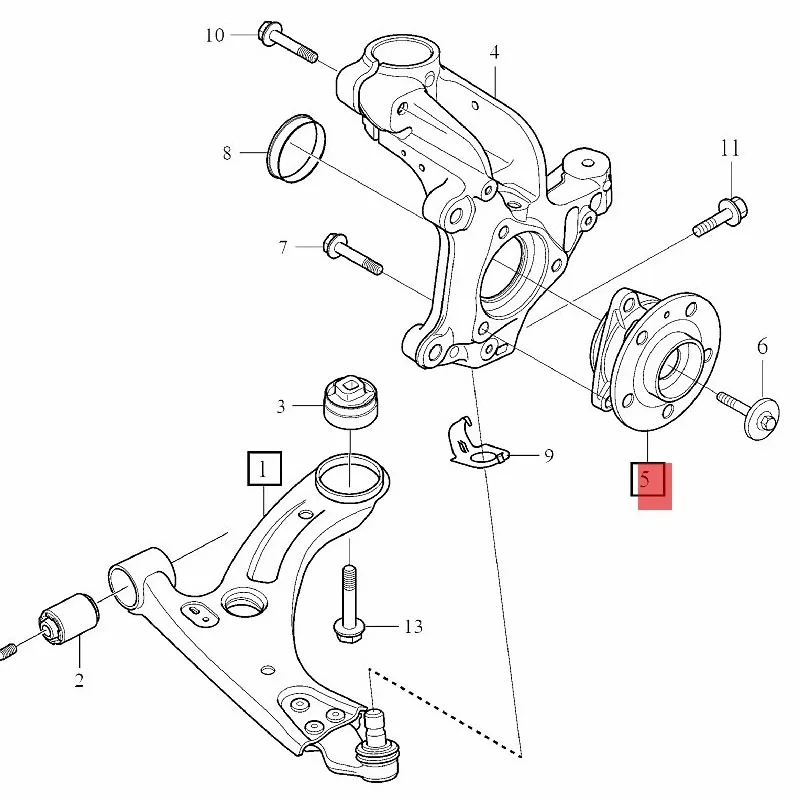 10
4
8
11
7
6
3
9
1
5
13
2