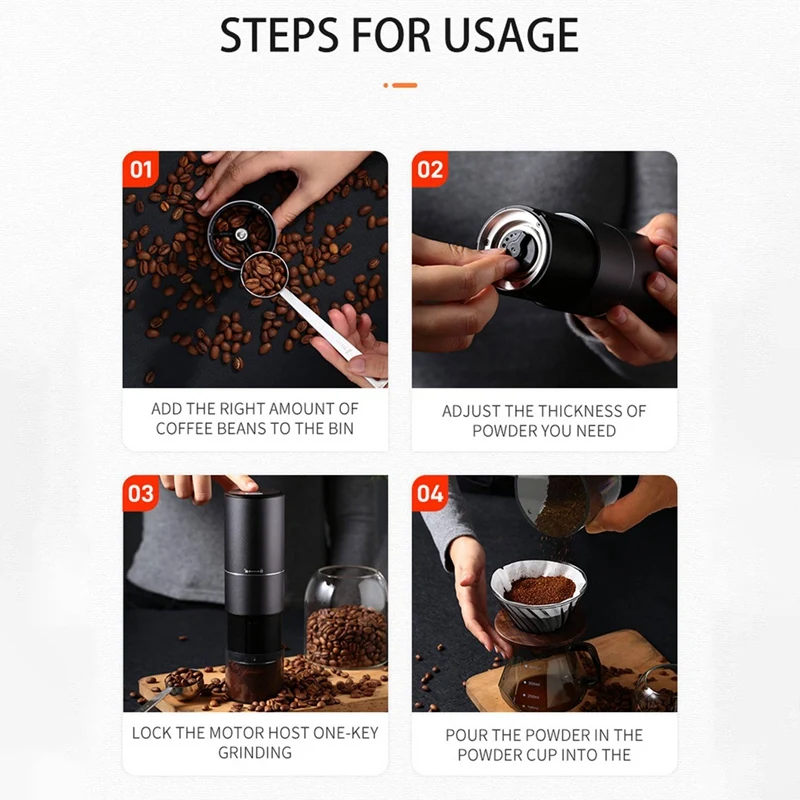 STEPS FOR USAGE

01

ADD THE RIGHT AMOUNT OF COFFEE BEANS TO THE BIN

02

ADJUST THE THICKNESS OF POWDER YOU NEED

03

LOCK THE MOTOR HOST ONE-KEY GRINDING

04

POUR THE POWDER IN THE POWDER CUP INTO THE