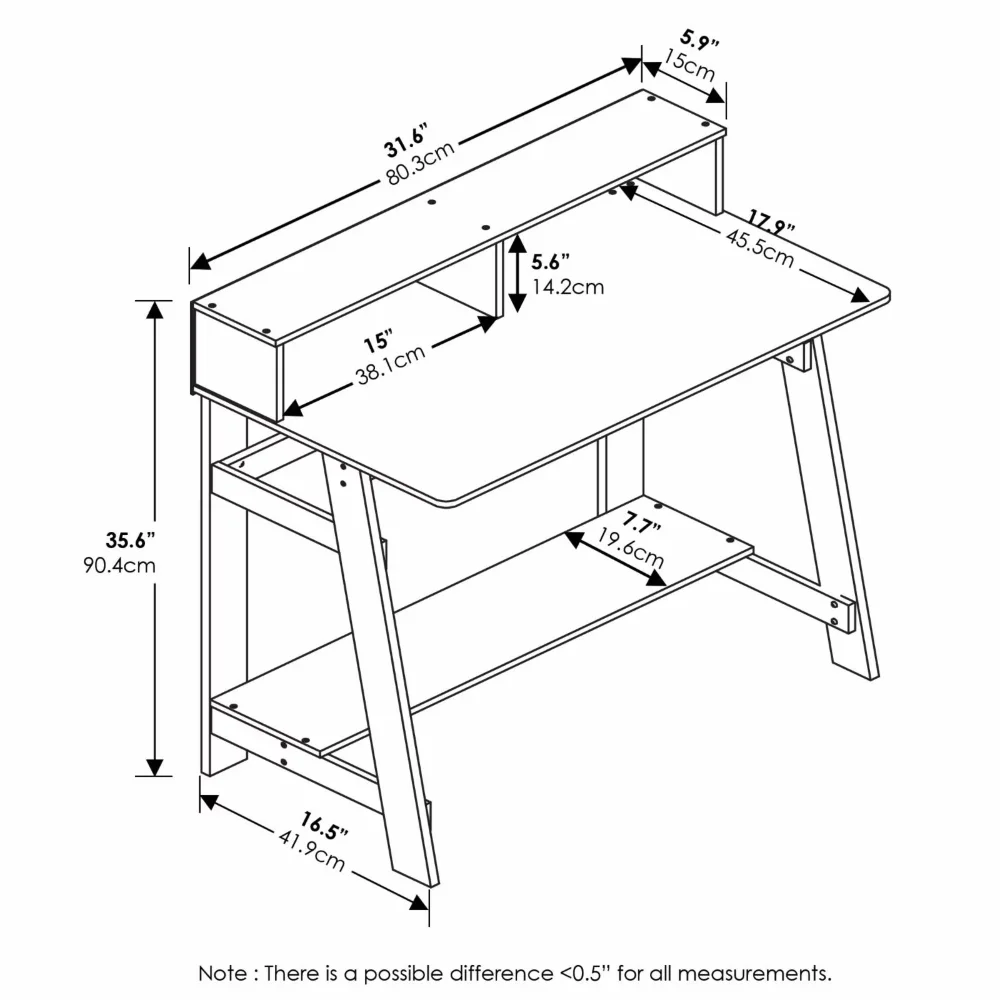 5.9"
15cm

31.6"
80.3cm

17.9"
45.5cm

5.6"
14.2cm

15"
38.1cm

35.6"
90.4cm

7.7"
19.6cm

16.5"
41.9cm

Note : There is a possible difference <0.5" for all measurements.