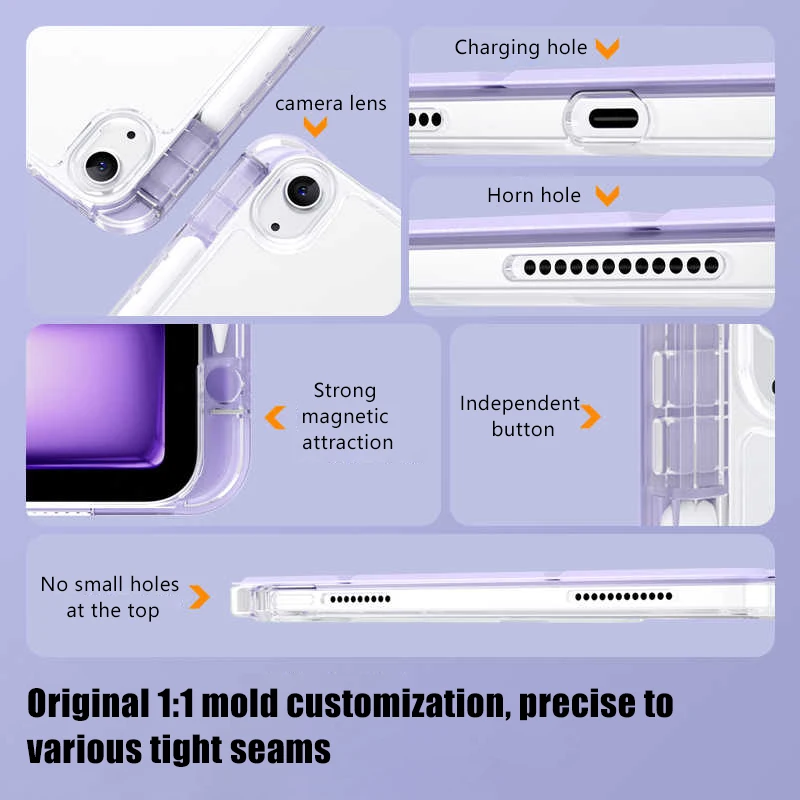 camera lens

Charging hole

Horn hole

Strong magnetic attraction

Independent button

No small holes at the top

Original 1:1 mold customization, precise to various tight seams