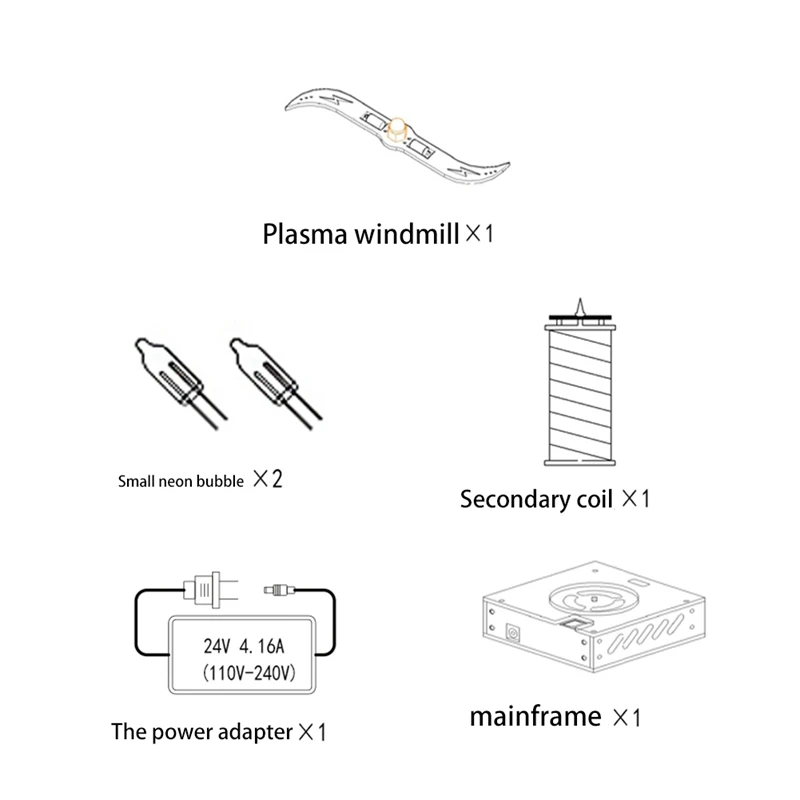 Plasma windmill ×1

Small neon bubble ×2

Secondary coil ×1

24V 4.16A
(110V-240V)

The power adapter ×1

mainframe ×1