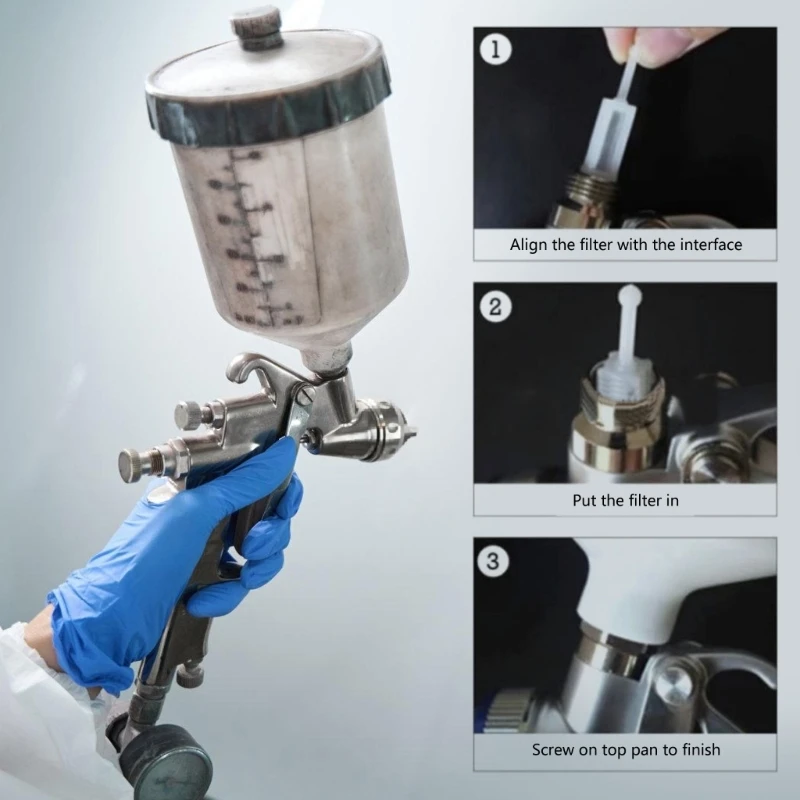 1
Align the filter with the interface

2
Put the filter in

3
Screw on top pan to finish