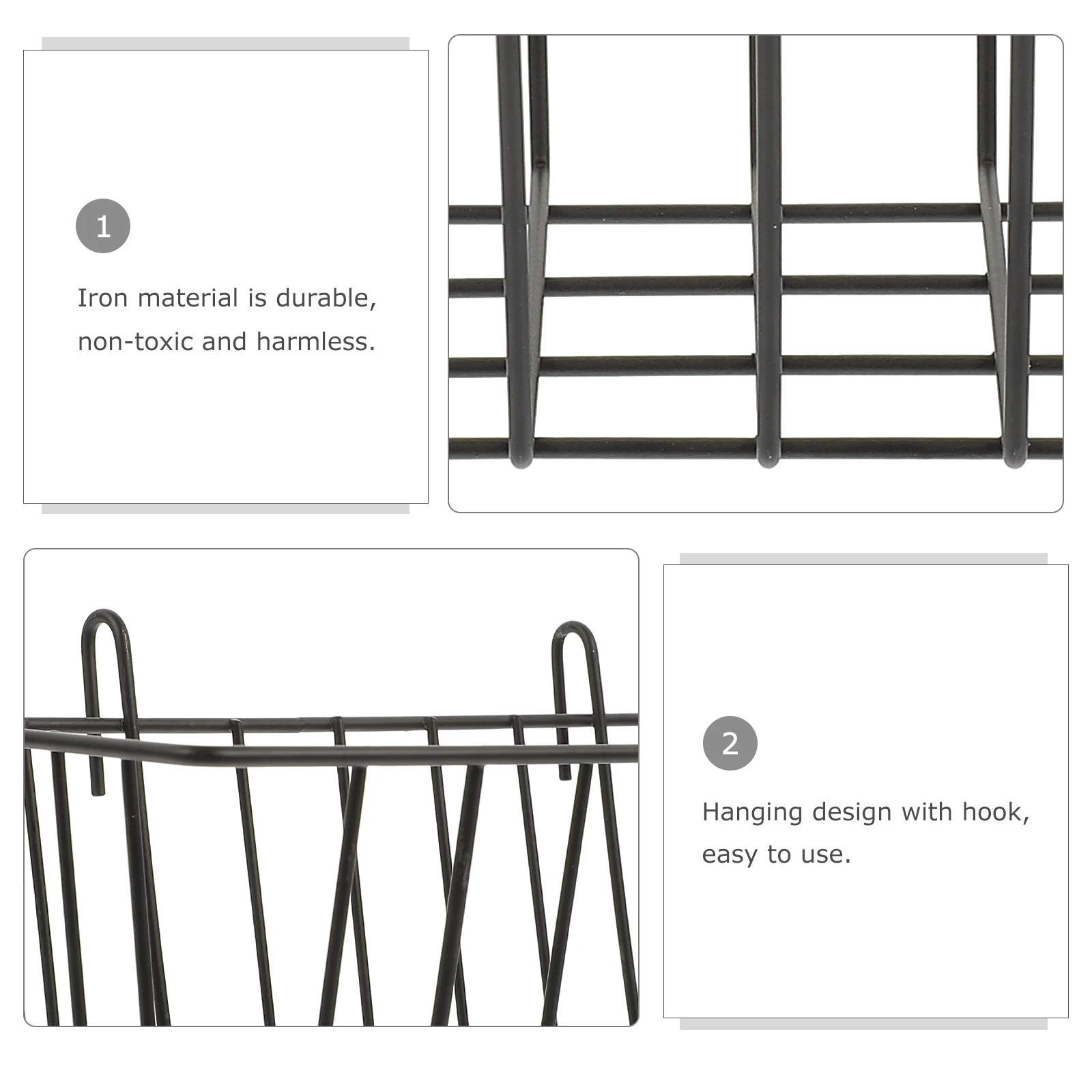 1

Iron material is durable, non-toxic and harmless.

2

Hanging design with hook, easy to use.