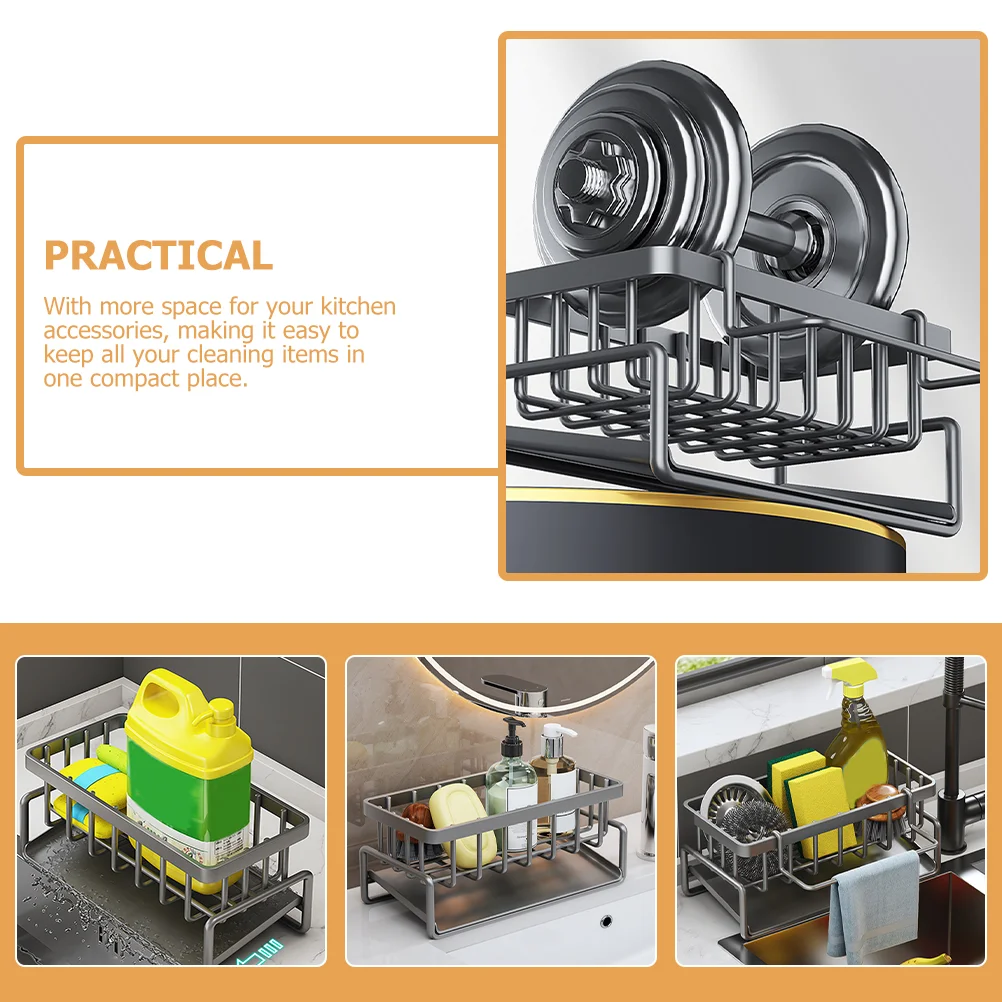 PRACTICAL

With more space for your kitchen accessories, making it easy to keep all your cleaning items in one compact place.