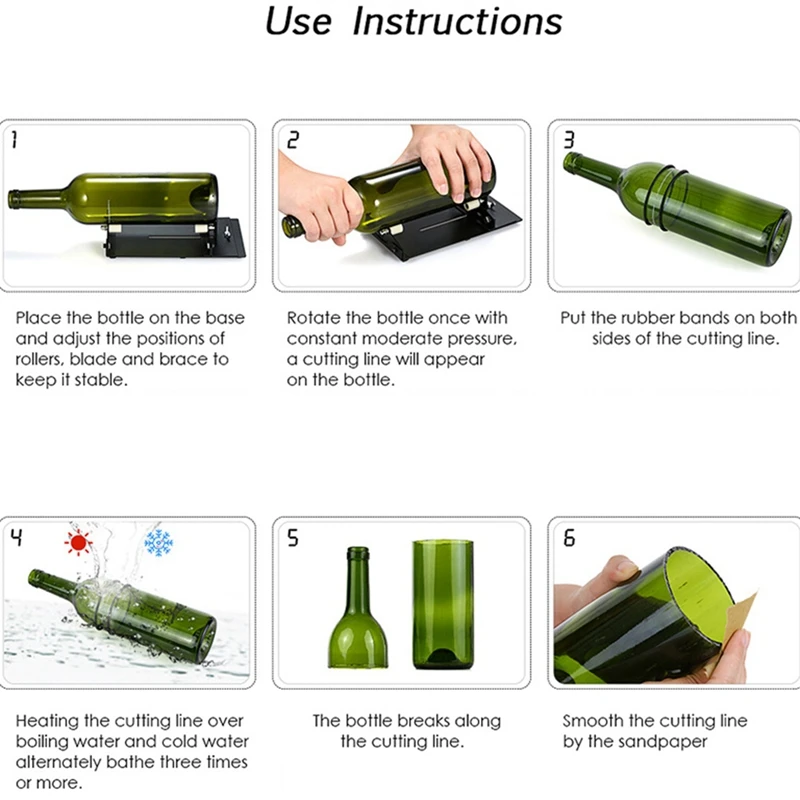 Use Instructions

1

Place the bottle on the base and adjust the positions of rollers, blade and brace to keep it stable.

2

Rotate the bottle once with constant moderate pressure, a cutting line will appear on the bottle.

3

Put the rubber bands on both sides of the cutting line.

4

Heating the cutting line over boiling water and cold water alternately bathe three times or more.

5

The bottle breaks along the cutting line.

6

Smooth the cutting line by the sandpaper