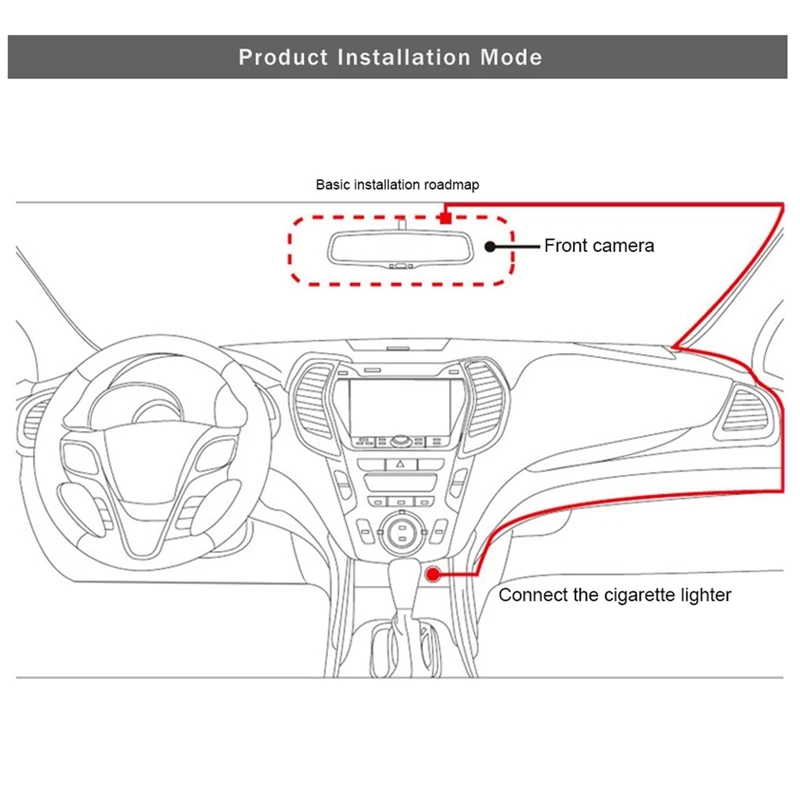 Product Installation Mode

Basic installation roadmap

Front camera

Connect the cigarette lighter