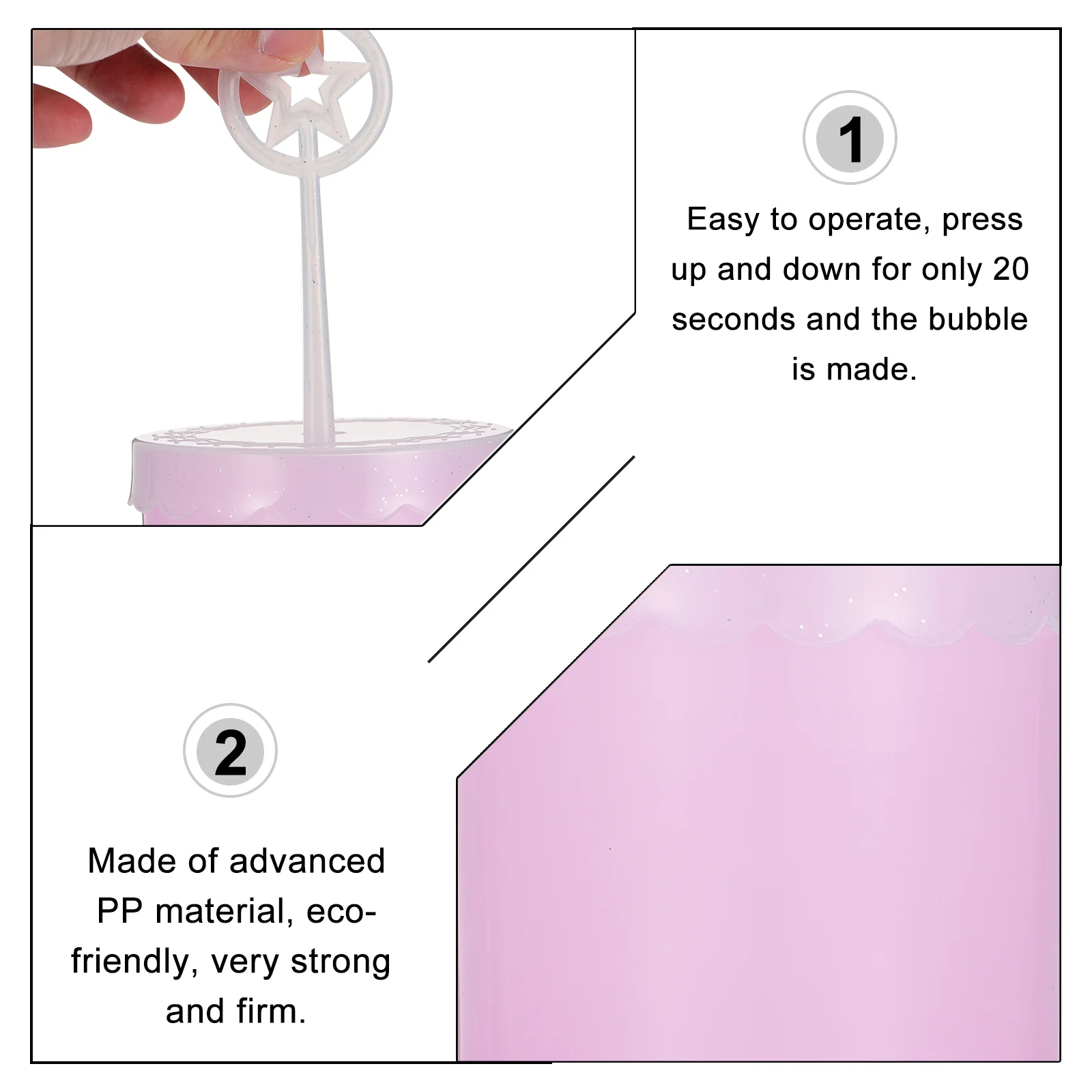 1

Easy to operate, press up and down for only 20 seconds and the bubble is made.

2

Made of advanced PP material, eco-friendly, very strong and firm.