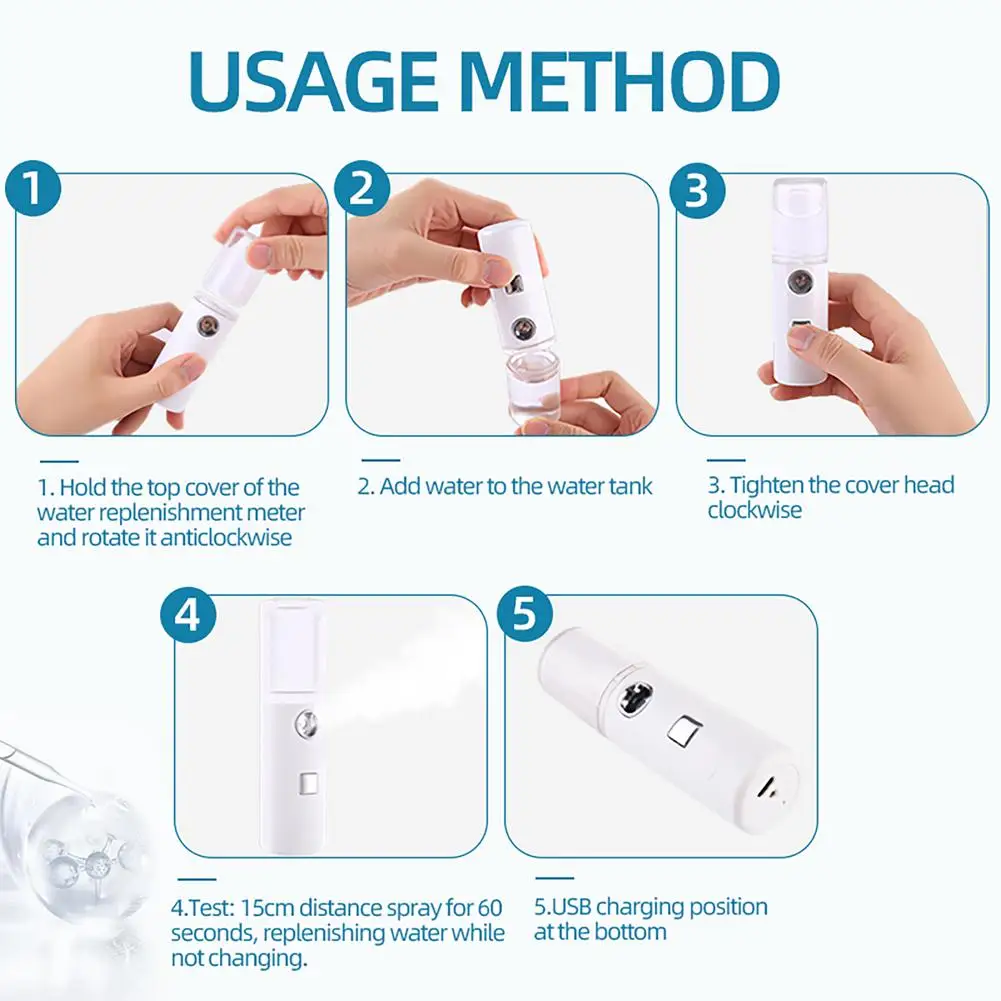 USAGE METHOD

1

2

3

1. Hold the top cover of the water replenishment meter and rotate it anticlockwise

2. Add water to the water tank

3. Tighten the cover head clockwise

4

5

4.Test: 15cm distance spray for 60 seconds, replenishing water while not changing.

5.USB charging position at the bottom