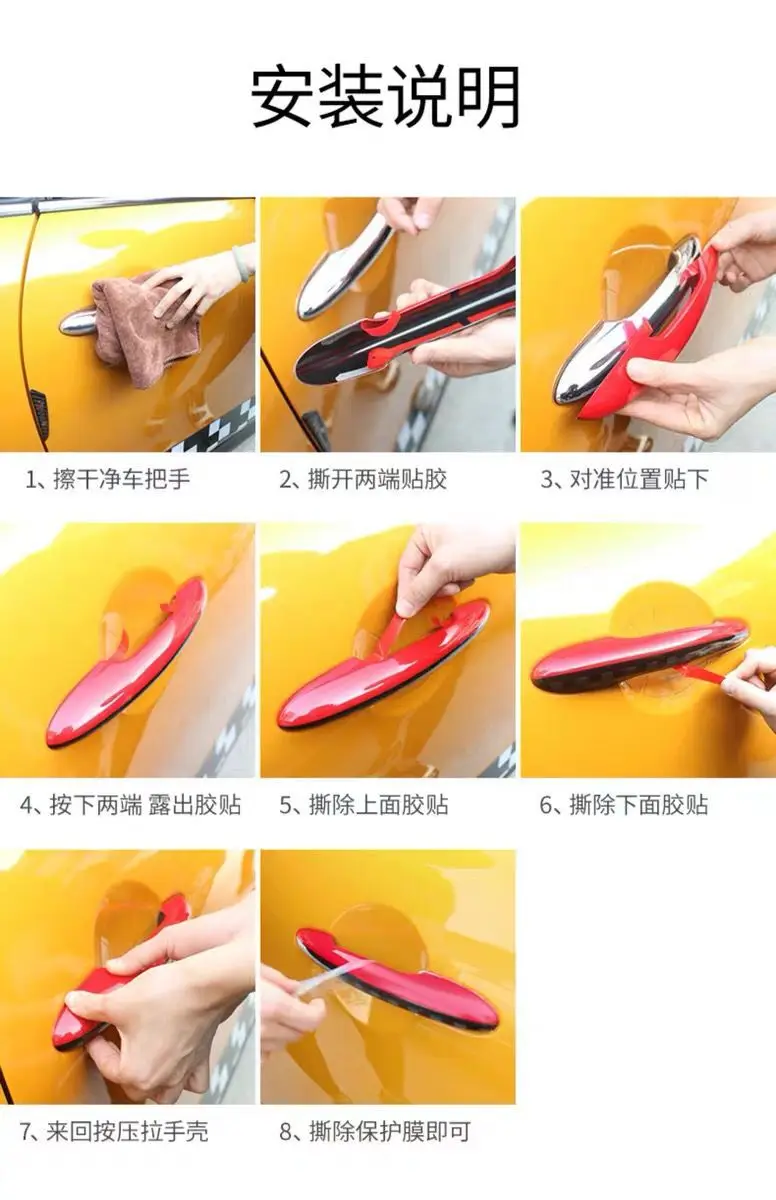 安装说明

1、擦干净车把手

2、撕开两端贴胶

3、对准位置贴下

4、按下两端 露出胶贴

5、撕除上面胶贴

6、撕除下面胶贴

7、来回按压拉手壳

8、撕除保护膜即可