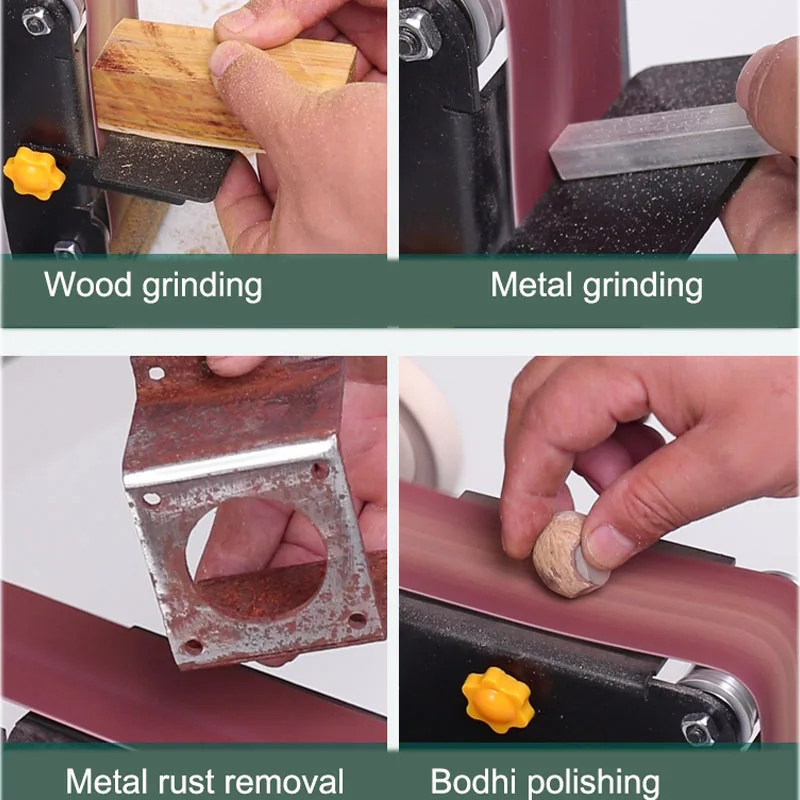 Wood grinding

Metal grinding

Metal rust removal

Bodhi polishing