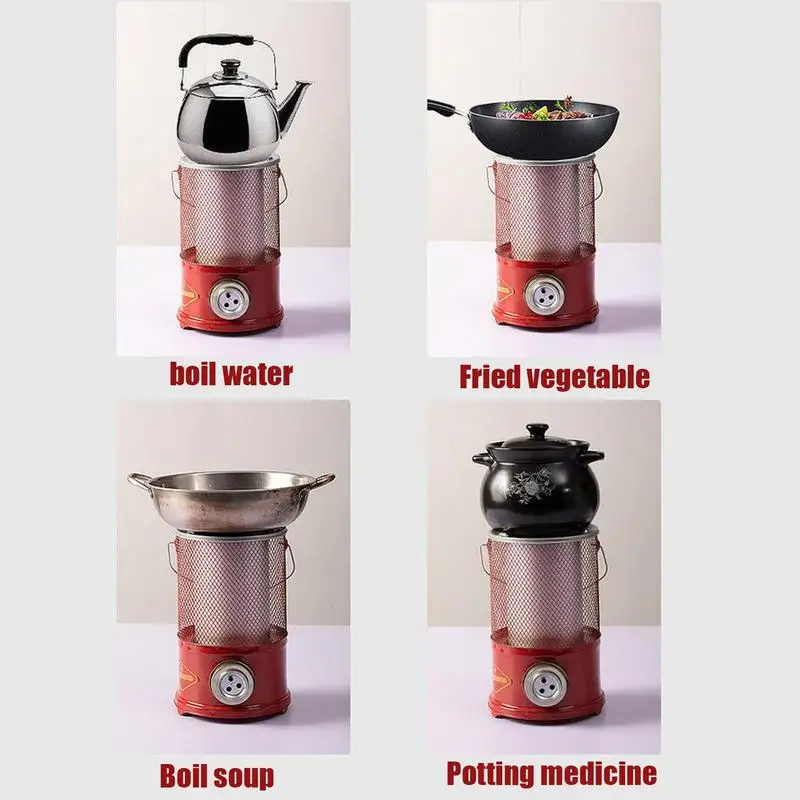 boil water

Fried vegetable

Boil soup

Potting medicine