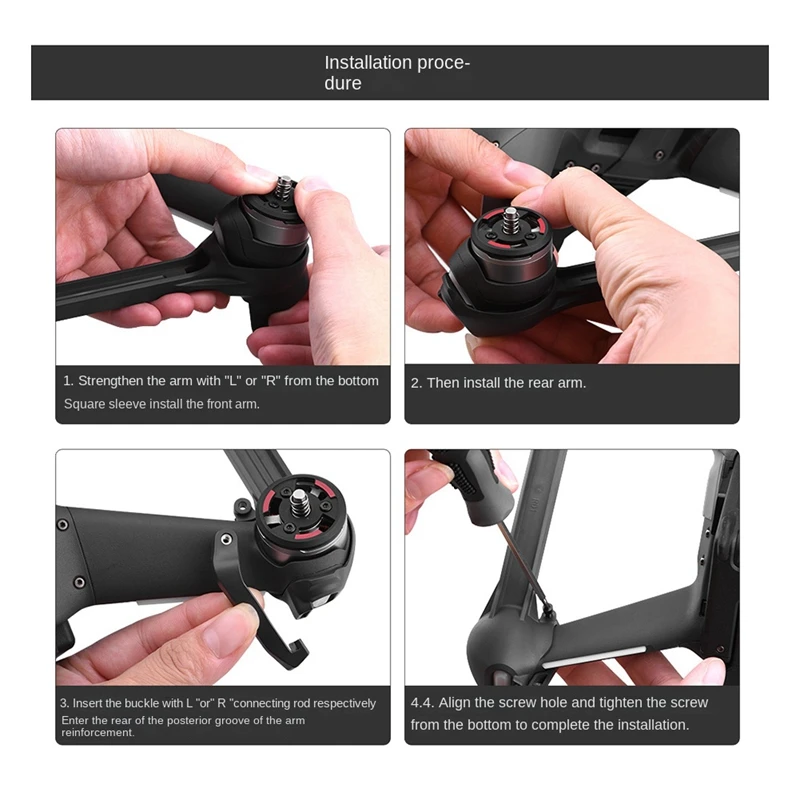 Installation procedure

1. Strengthen the arm with "L" or "R" from the bottom
Square sleeve install the front arm.

2. Then install the rear arm.

3. Insert the buckle with L "or" R "connecting rod respectively
Enter the rear of the posterior groove of the arm reinforcement.

4.4. Align the screw hole and tighten the screw from the bottom to complete the installation.