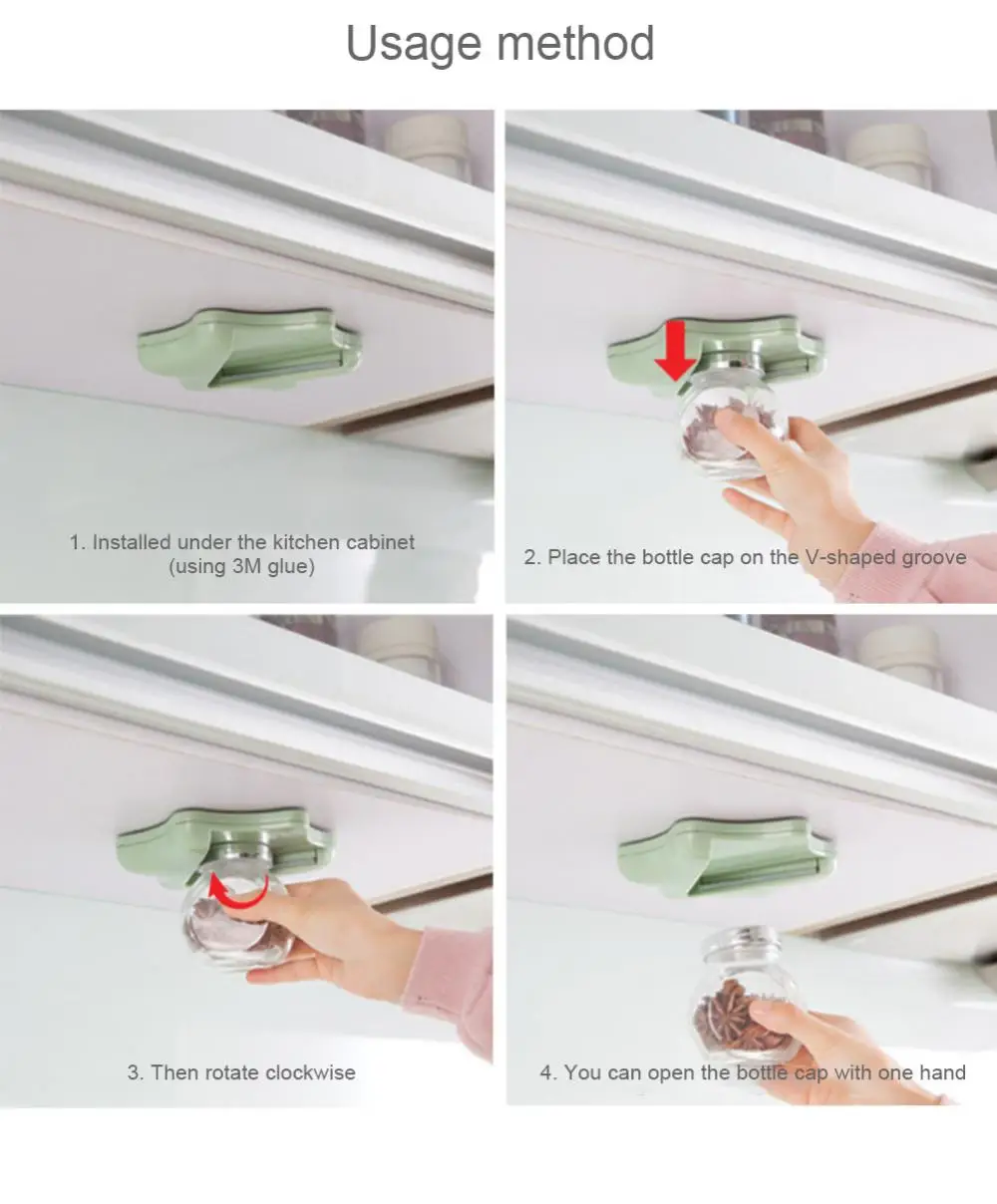 Usage method

1. Installed under the kitchen cabinet (using 3M glue)

2. Place the bottle cap on the V-shaped groove

3. Then rotate clockwise

4. You can open the bottle cap with one hand