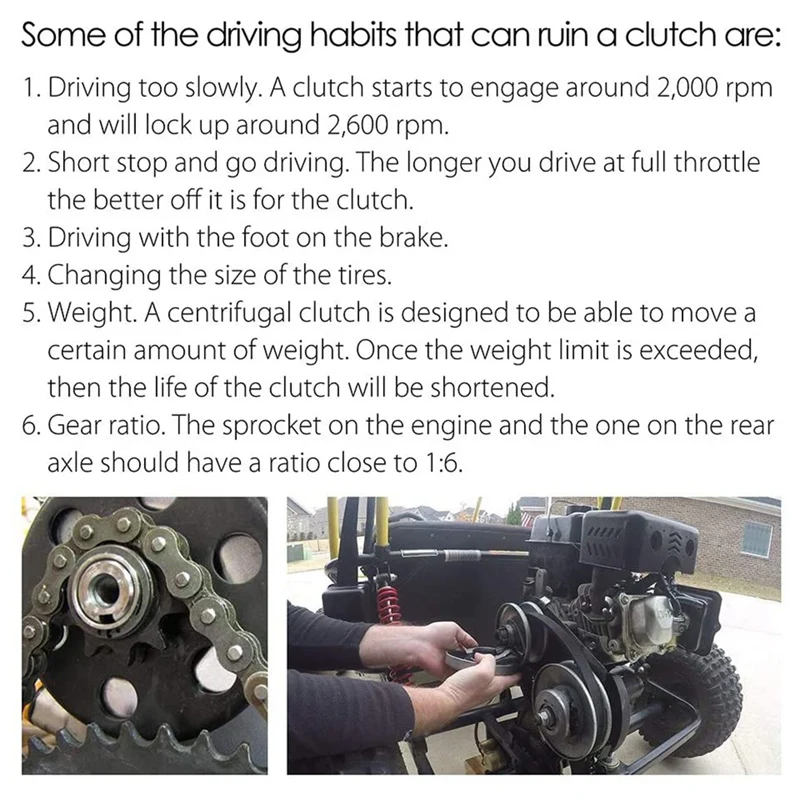 Some of the driving habits that can ruin a clutch are:

1. Driving too slowly. A clutch starts to engage around 2,000 rpm and will lock up around 2,600 rpm.
2. Short stop and go driving. The longer you drive at full throttle the better off it is for the clutch.
3. Driving with the foot on the brake.
4. Changing the size of the tires.
5. Weight. A centrifugal clutch is designed to be able to move a certain amount of weight. Once the weight limit is exceeded, then the life of the clutch will be shortened.
6. Gear ratio. The sprocket on the engine and the one on the rear axle should have a ratio close to 1:6.