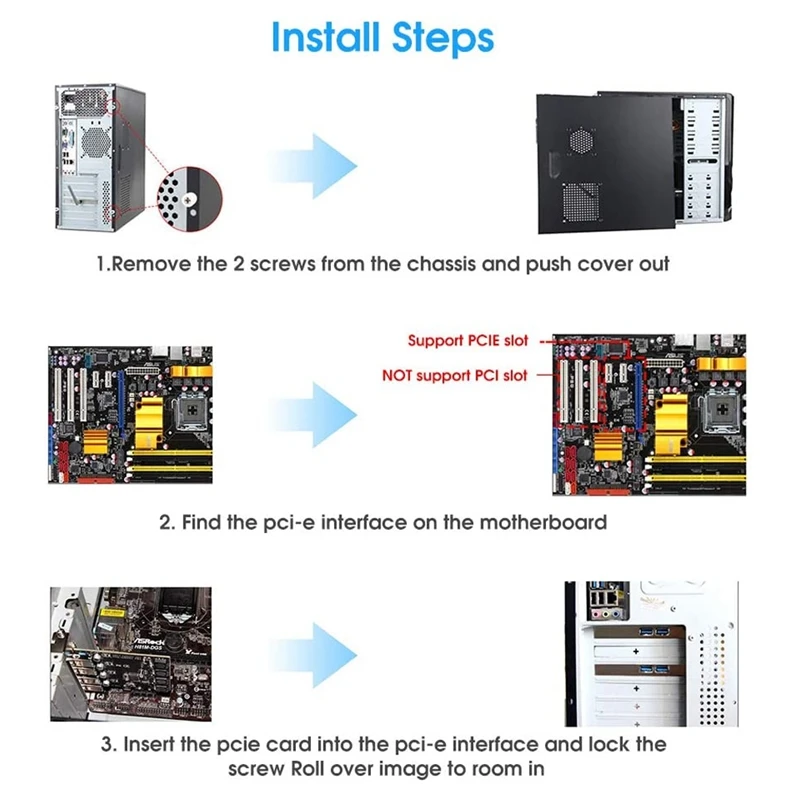 Install Steps

1.Remove the 2 screws from the chassis and push cover out

Support PCIE slot

NOT support PCI slot

2. Find the pci-e interface on the motherboard

ASRock
H81M-DGS

3. Insert the pcie card into the pci-e interface and lock the screw Roll over image to room in