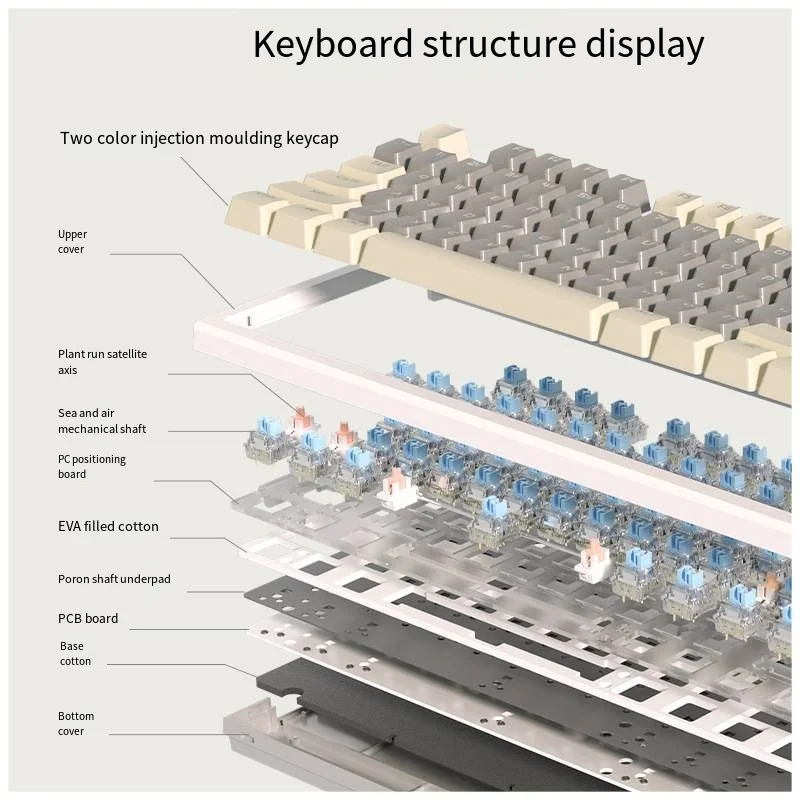 Keyboard structure display

Two color injection moulding keycap

Upper cover

Plant run satellite axis

Sea and air mechanical shaft

PC positioning board

EVA filled cotton

Poron shaft underpad

PCB board

Base cotton

Bottom cover