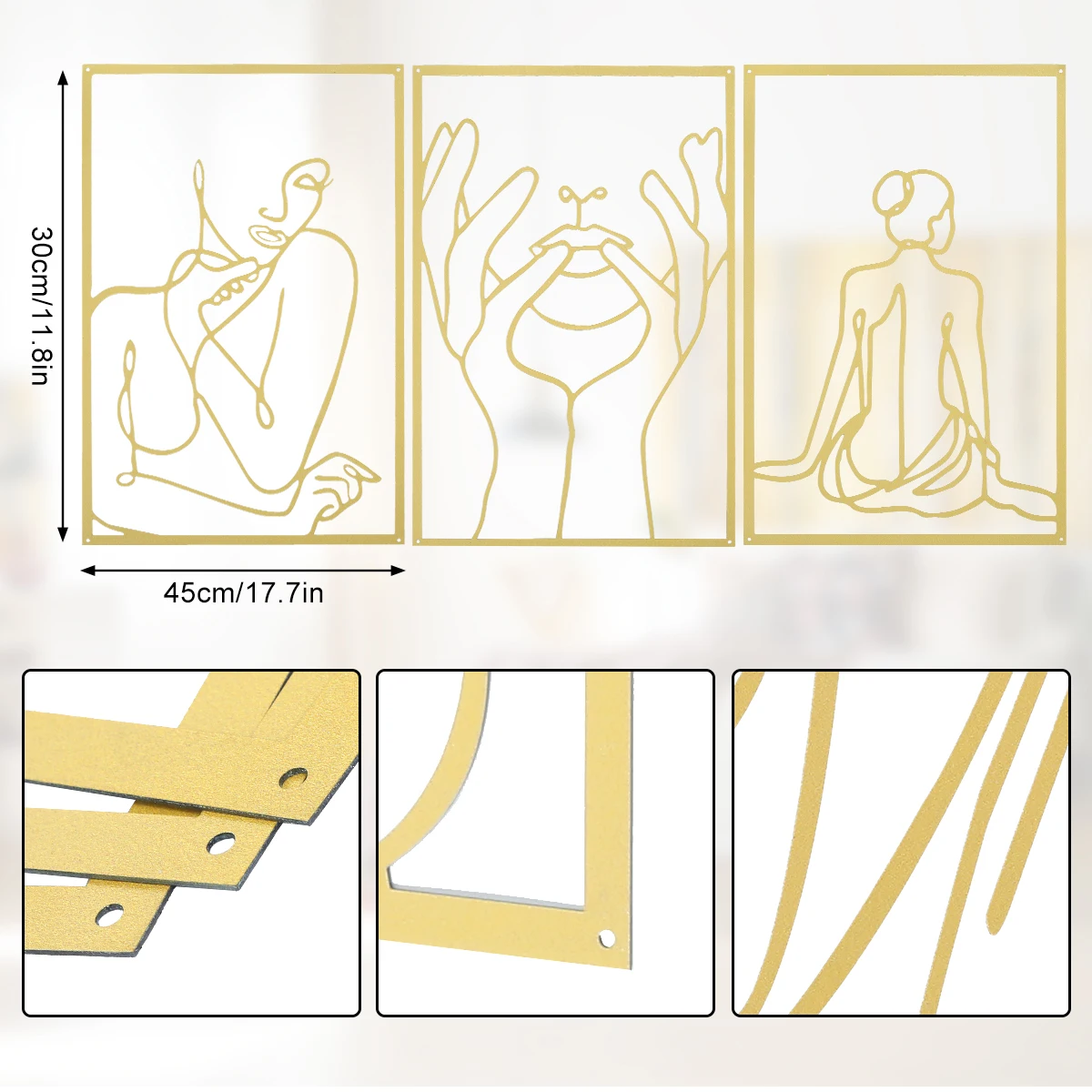 30cm/11.8in

45cm/17.7in