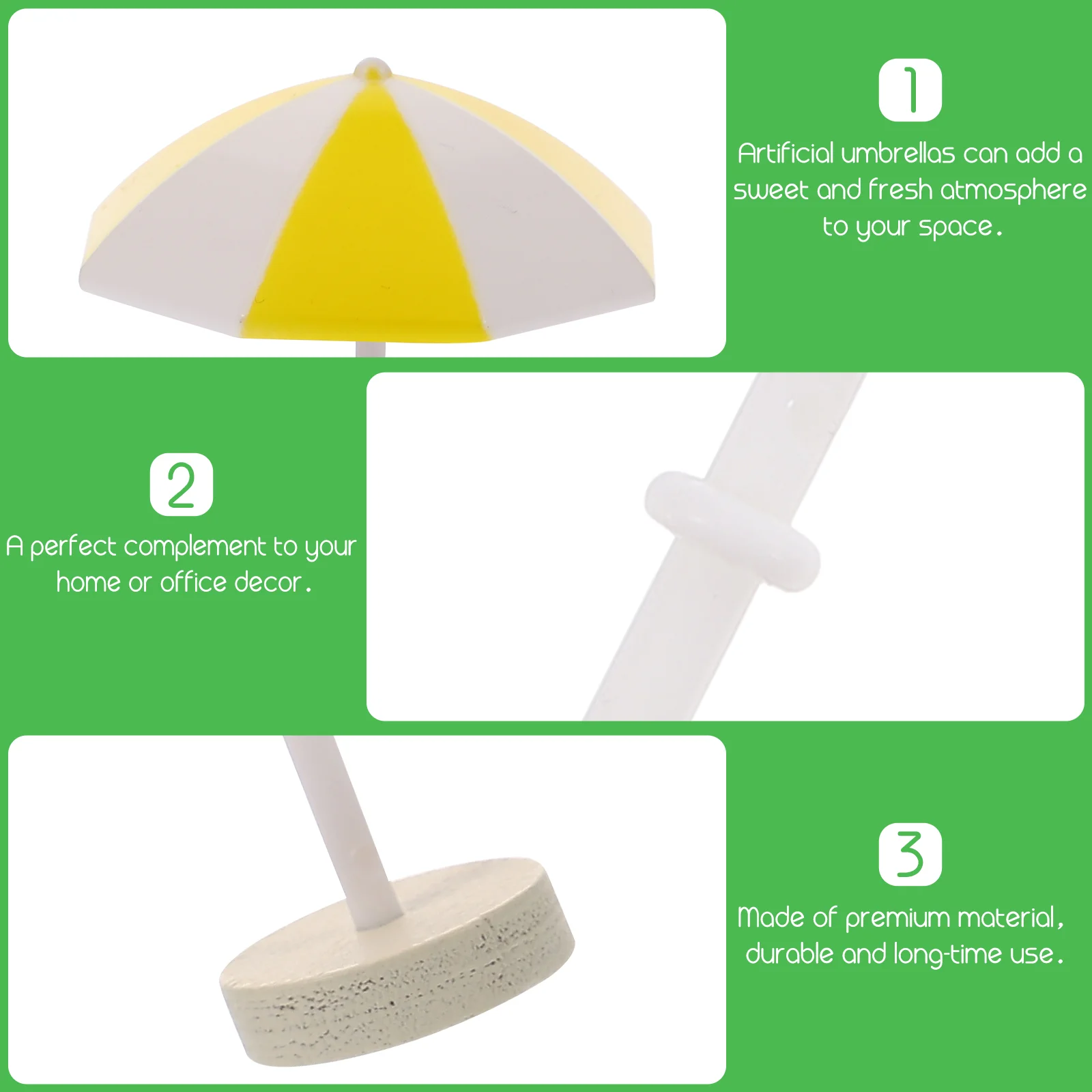 1

Artificial umbrellas can add a sweet and fresh atmosphere to your space.

2

A perfect complement to your home or office decor.

3

Made of premium material, durable and long-time use.