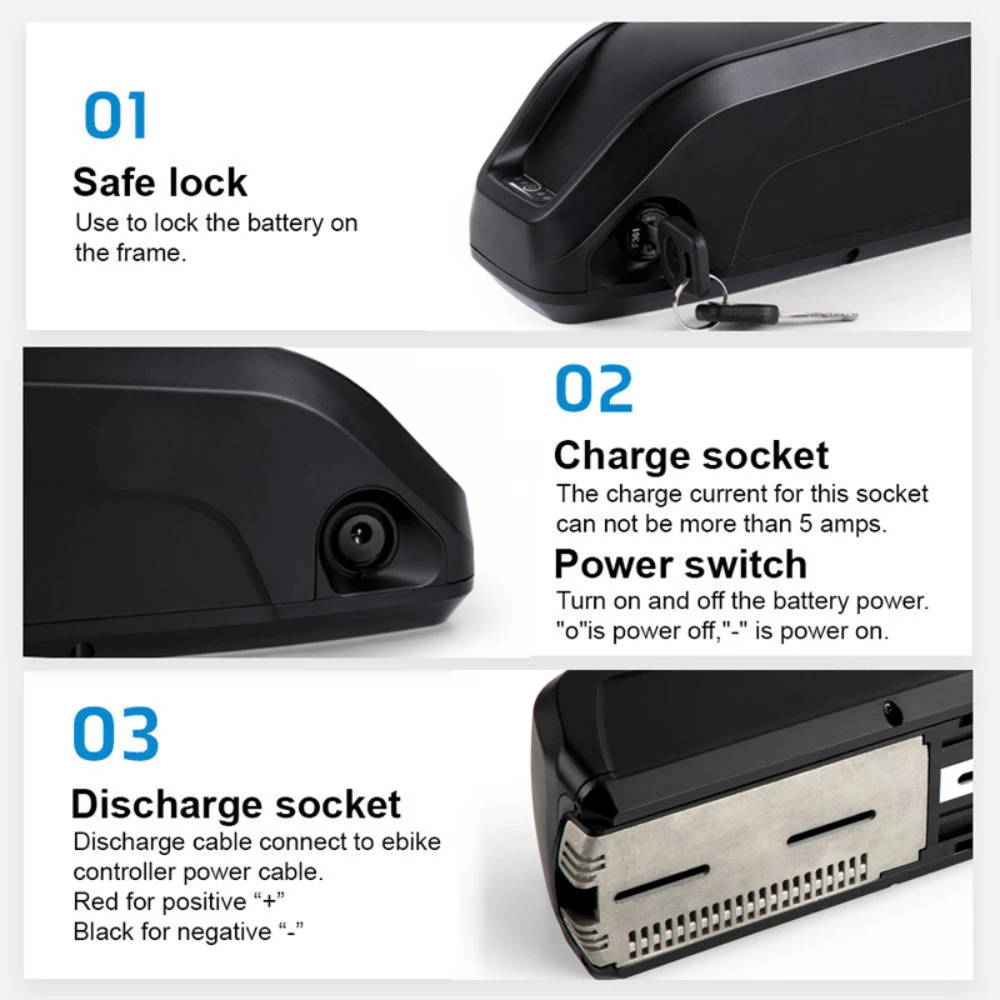 01
Safe lock
Use to lock the battery on the frame.

02
Charge socket
The charge current for this socket can not be more than 5 amps.
Power switch
Turn on and off the battery power. "o"is power off,"-" is power on.

03
Discharge socket
Discharge cable connect to ebike controller power cable.
Red for positive “+”
Black for negative “-”