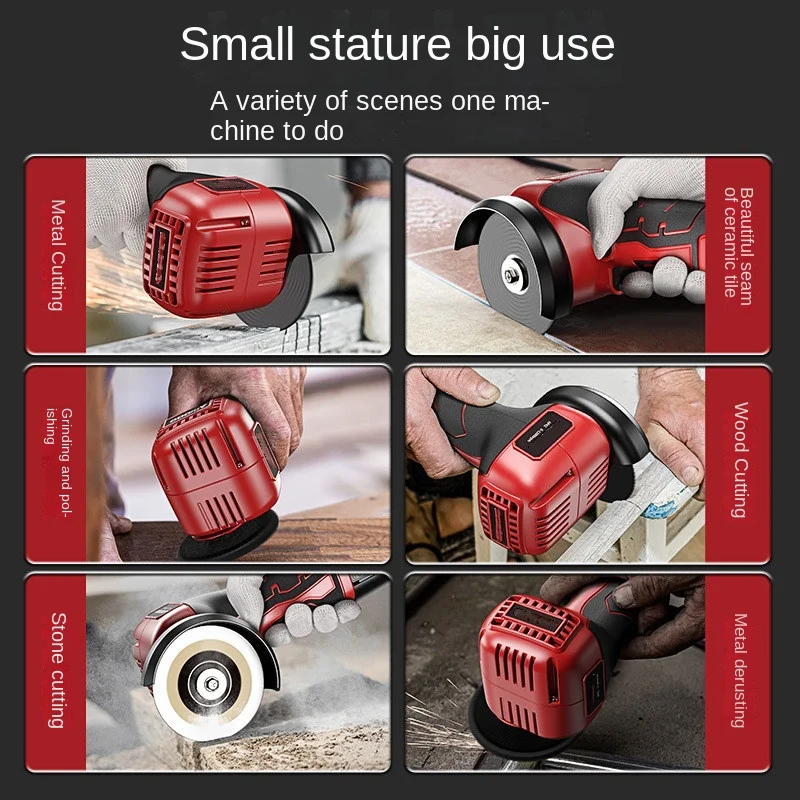 Small stature big use

A variety of scenes one machine to do

Metal Cutting

Beautiful seam of ceramic tile

Grinding and polishing

Wood Cutting

Stone cutting

Metal derusting