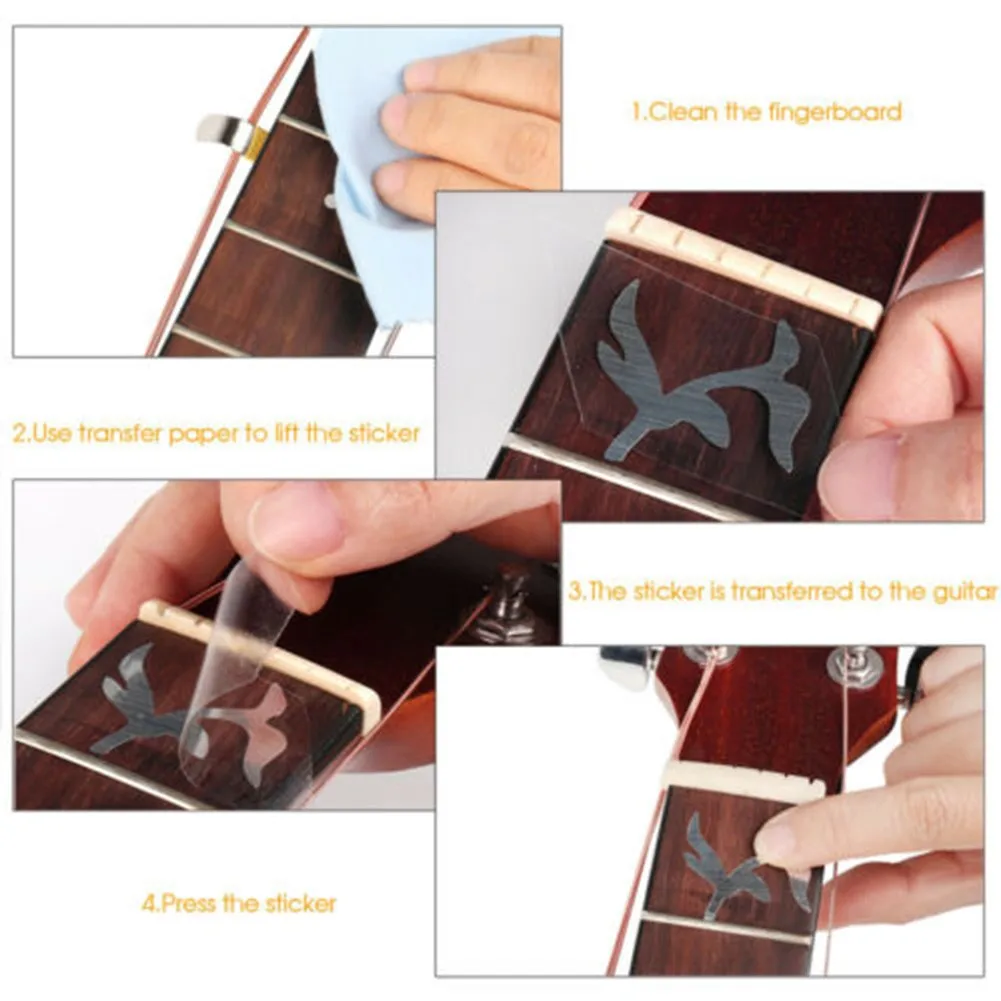 1.Clean the fingerboard

2.Use transfer paper to lift the sticker

3.The sticker is transferred to the guitar

4.Press the sticker