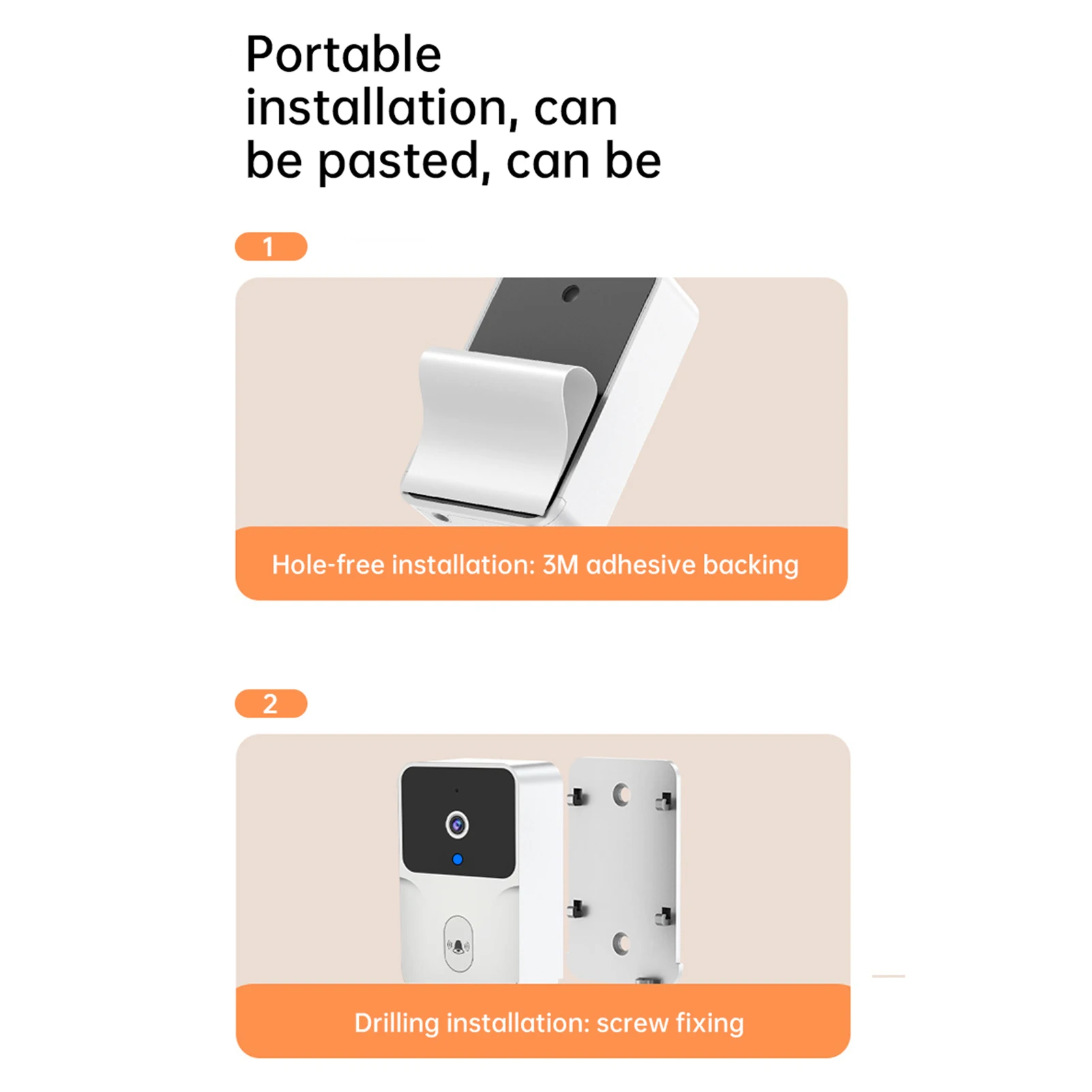 Portable installation, can be pasted, can be

1

Hole-free installation: 3M adhesive backing

2

Drilling installation: screw fixing