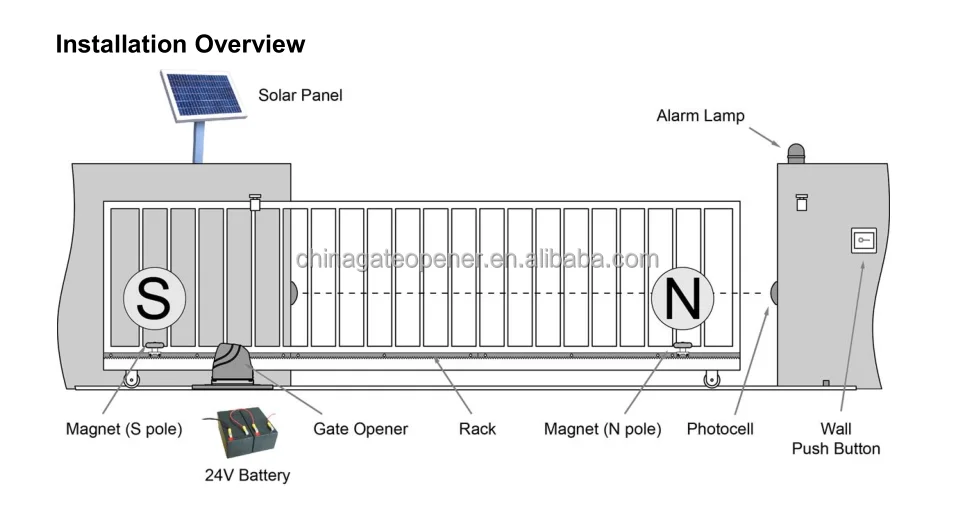 Installation Overview

Solar Panel

Alarm Lamp

chinagateopener.en.alibaba.com

S

N

Magnet (S pole)

Gate Opener

Rack

Magnet (N pole)

Photocell

Wall
Push Button

24V Battery