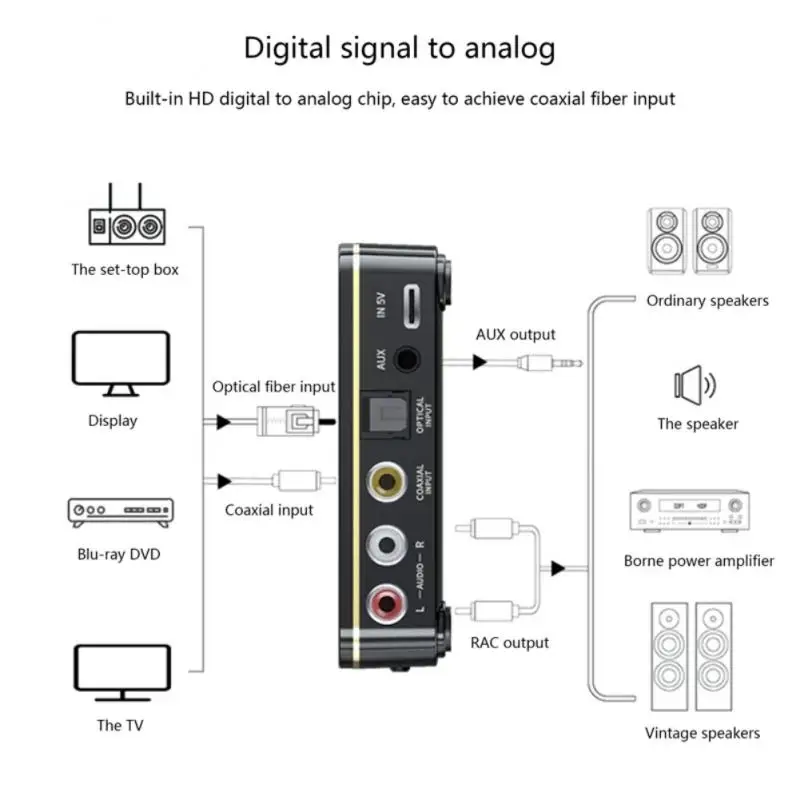 Digital signal to analog

Built-in HD digital to analog chip, easy to achieve coaxial fiber input

The set-top box

Display

Blu-ray DVD

The TV

Optical fiber input

Coaxial input

IN 5V

AUX

OPTICAL INPUT

COAXIAL INPUT

L —AUDIO— R

AUX output

RAC output

Ordinary speakers

The speaker

Borne power amplifier

Vintage speakers