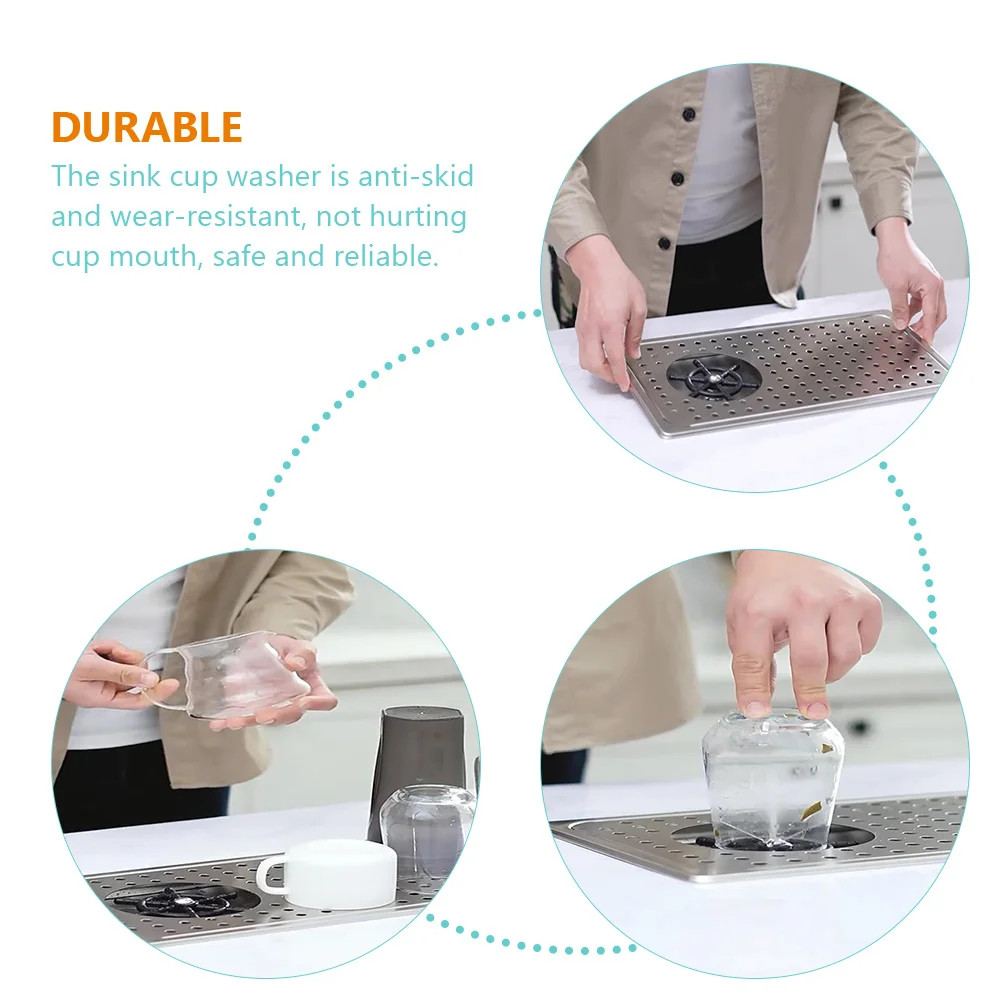 DURABLE
The sink cup washer is anti-skid and wear-resistant, not hurting cup mouth, safe and reliable.