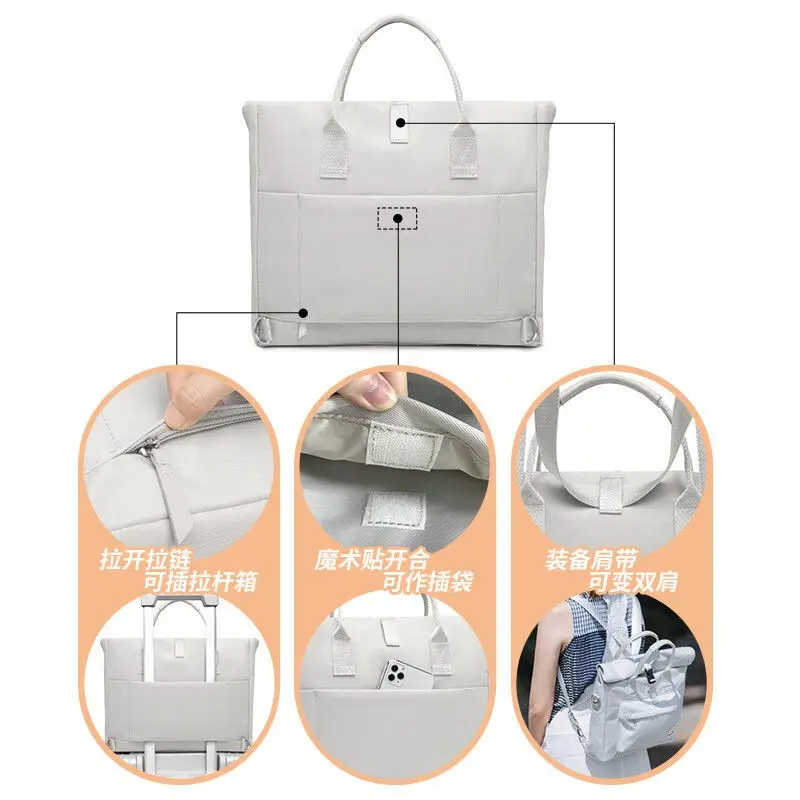 拉开拉链
可插拉杆箱

魔术贴开合
可作插袋

装备肩带
可变双肩