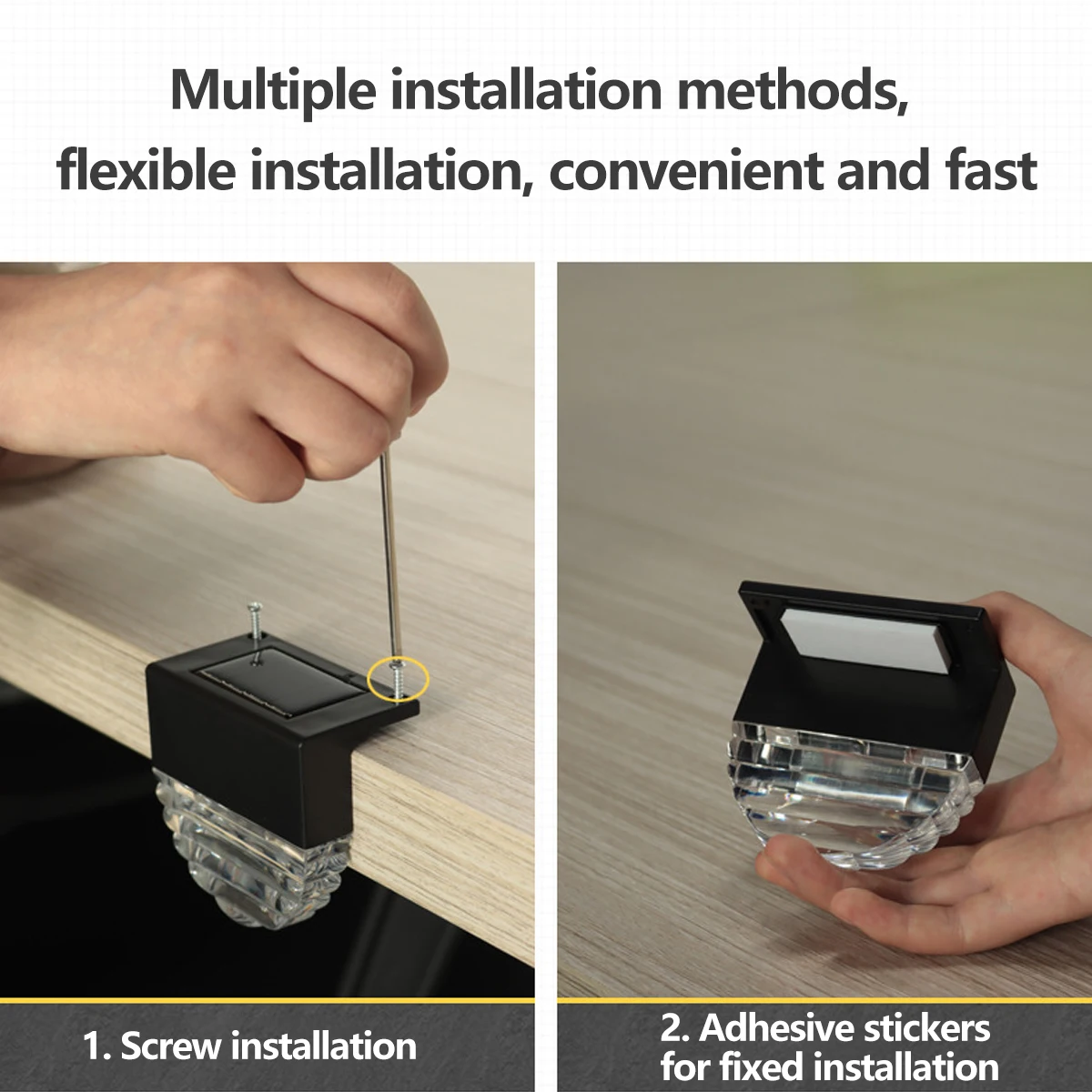 Multiple installation methods, flexible installation, convenient and fast

1. Screw installation

2. Adhesive stickers for fixed installation