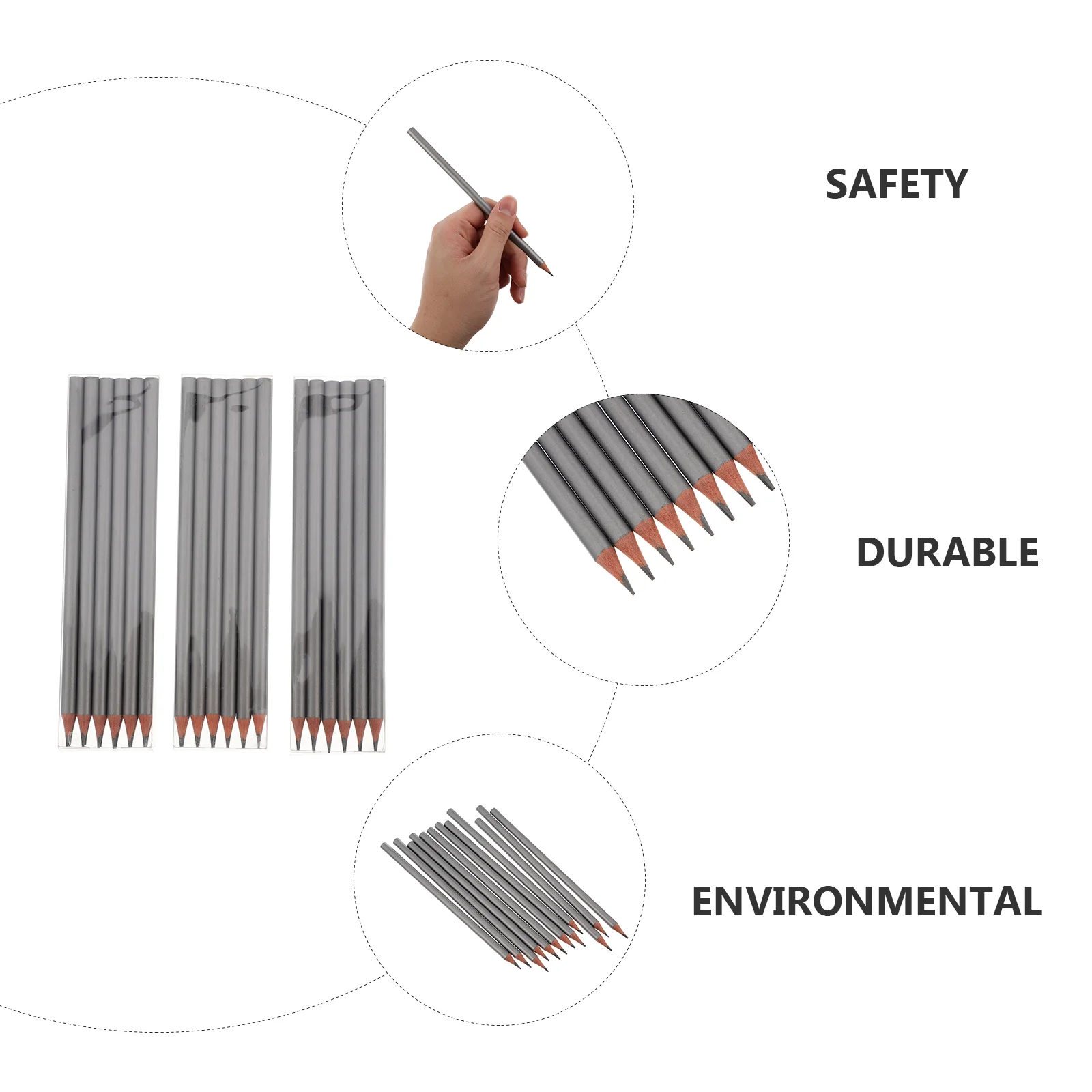 SAFETY

DURABLE

ENVIRONMENTAL