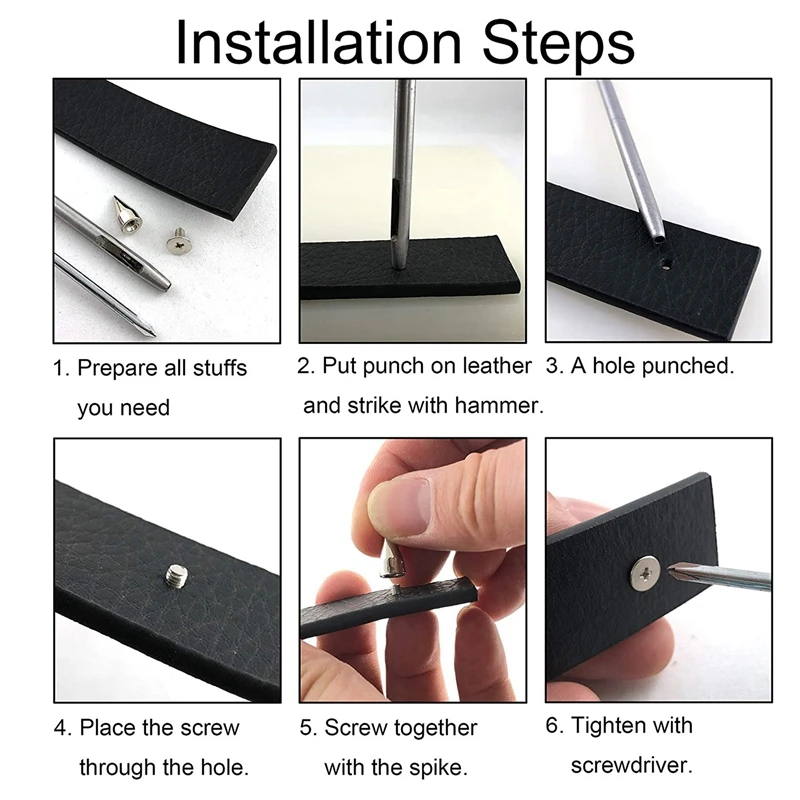 Installation Steps

1. Prepare all stuffs you need

2. Put punch on leather and strike with hammer.

3. A hole punched.

4. Place the screw through the hole.

5. Screw together with the spike.

6. Tighten with screwdriver.