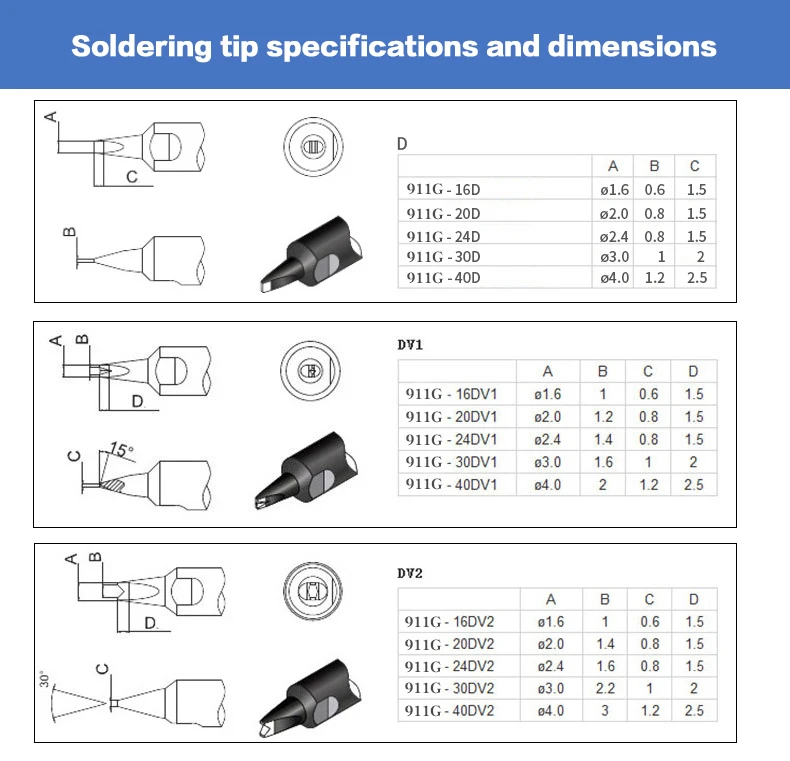 Soldering tip specifications and dimensions

A

C

B

D

| | A | B | C |
|---|---|---|---|
| 911G - 16D | ø1.6 | 0.6 | 1.5 |
| 911G - 20D | ø2.0 | 0.8 | 1.5 |
| 911G - 24D | ø2.4 | 0.8 | 1.5 |
| 911G - 30D | ø3.0 | 1 | 2 |
| 911G - 40D | ø4.0 | 1.2 | 2.5 |

A B

D

C 15°

DV1

| | A | B | C | D |
|---|---|---|---|---|
| 911G - 16DV1 | ø1.6 | 1 | 0.6 | 1.5 |
| 911G - 20DV1 | ø2.0 | 1.2 | 0.8 | 1.5 |
| 911G - 24DV1 | ø2.4 | 1.4 | 0.8 | 1.5 |
| 911G - 30DV1 | ø3.0 | 1.6 | 1 | 2 |
| 911G - 40DV1 | ø4.0 | 2 | 1.2 | 2.5 |

A B

D

30°

C

DV2

| | A | B | C | D |
|---|---|---|---|---|
| 911G - 16DV2 | ø1.6 | 1 | 0.6 | 1.5 |
| 911G - 20DV2 | ø2.0 | 1.4 | 0.8 | 1.5 |
| 911G - 24DV2 | ø2.4 | 1.6 | 0.8 | 1.5 |
| 911G - 30DV2 | ø3.0 | 2.2 | 1 | 2 |
| 911G - 40DV2 | ø4.0 | 3 | 1.2 | 2.5 |