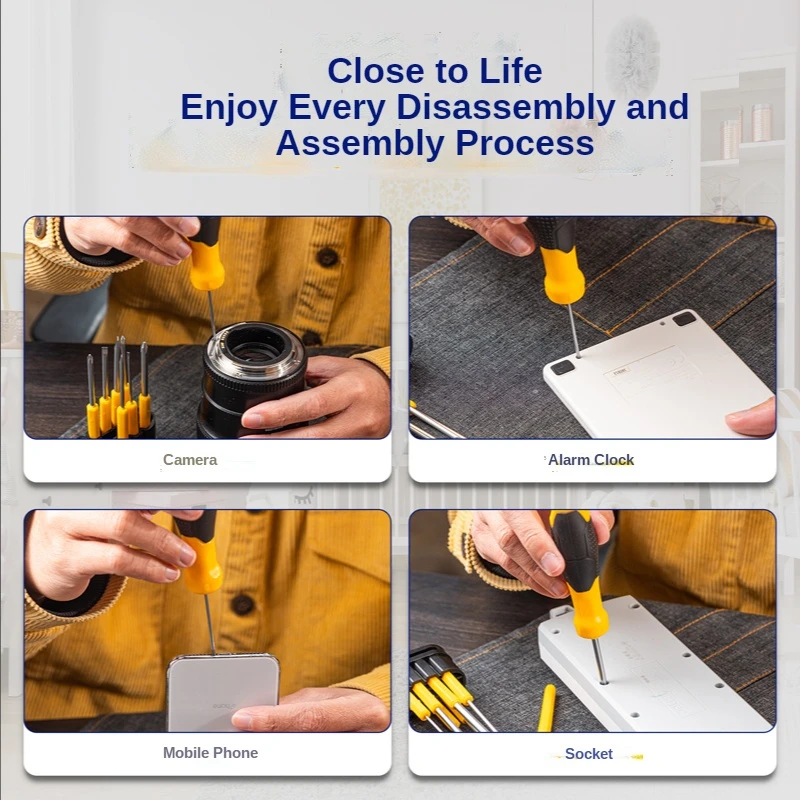 Close to Life
Enjoy Every Disassembly and Assembly Process

Camera

Alarm Clock

Mobile Phone

Socket