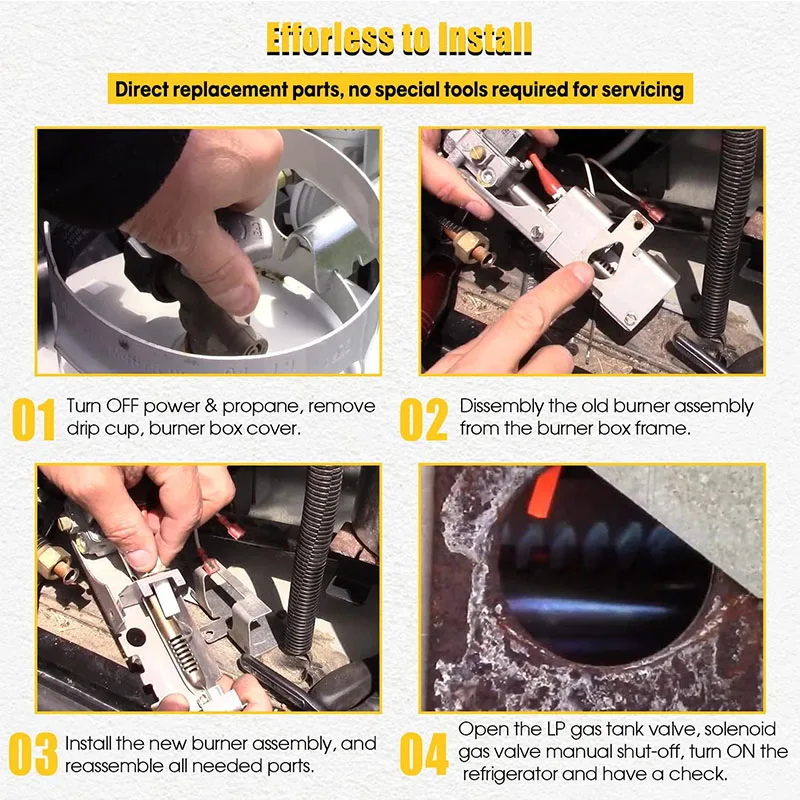 Efforless to Install

Direct replacement parts, no special tools required for servicing

01 Turn OFF power & propane, remove drip cup, burner box cover.

02 Dissembly the old burner assembly from the burner box frame.

03 Install the new burner assembly, and reassemble all needed parts.

04 Open the LP gas tank valve, solenoid gas valve manual shut-off, turn ON the refrigerator and have a check.