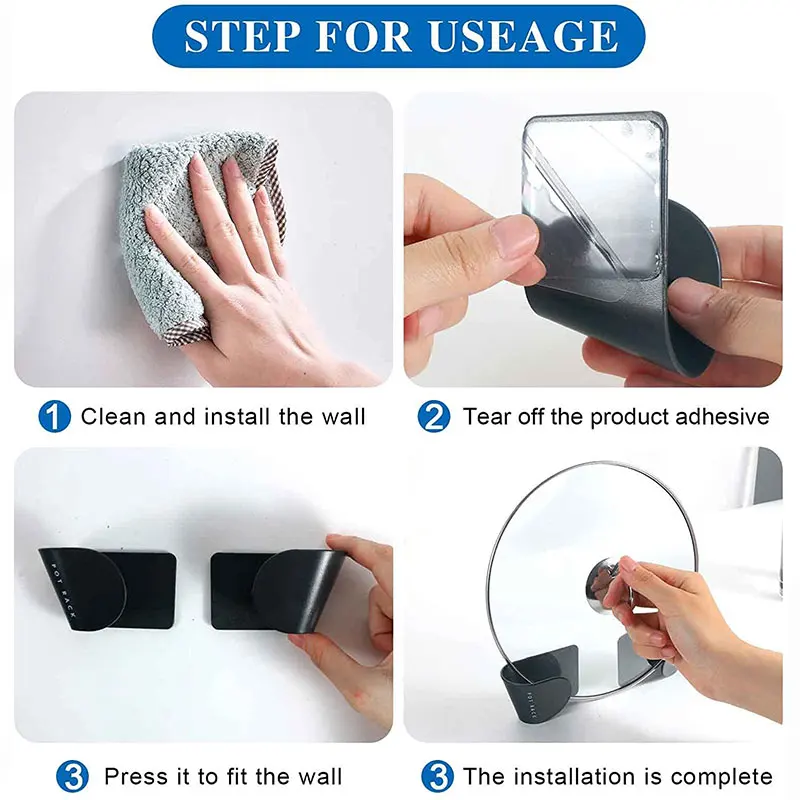 STEP FOR USEAGE

1 Clean and install the wall

2 Tear off the product adhesive

POT RACK

3 Press it to fit the wall

POT RACK

3 The installation is complete