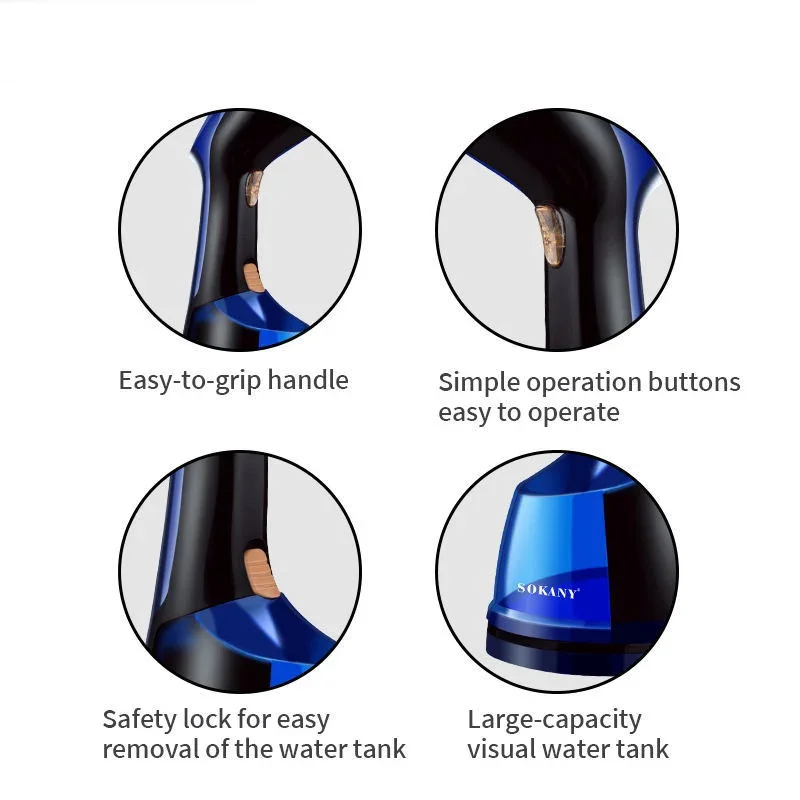 Easy-to-grip handle

Simple operation buttons easy to operate

Safety lock for easy removal of the water tank

SOKANY

Large-capacity visual water tank