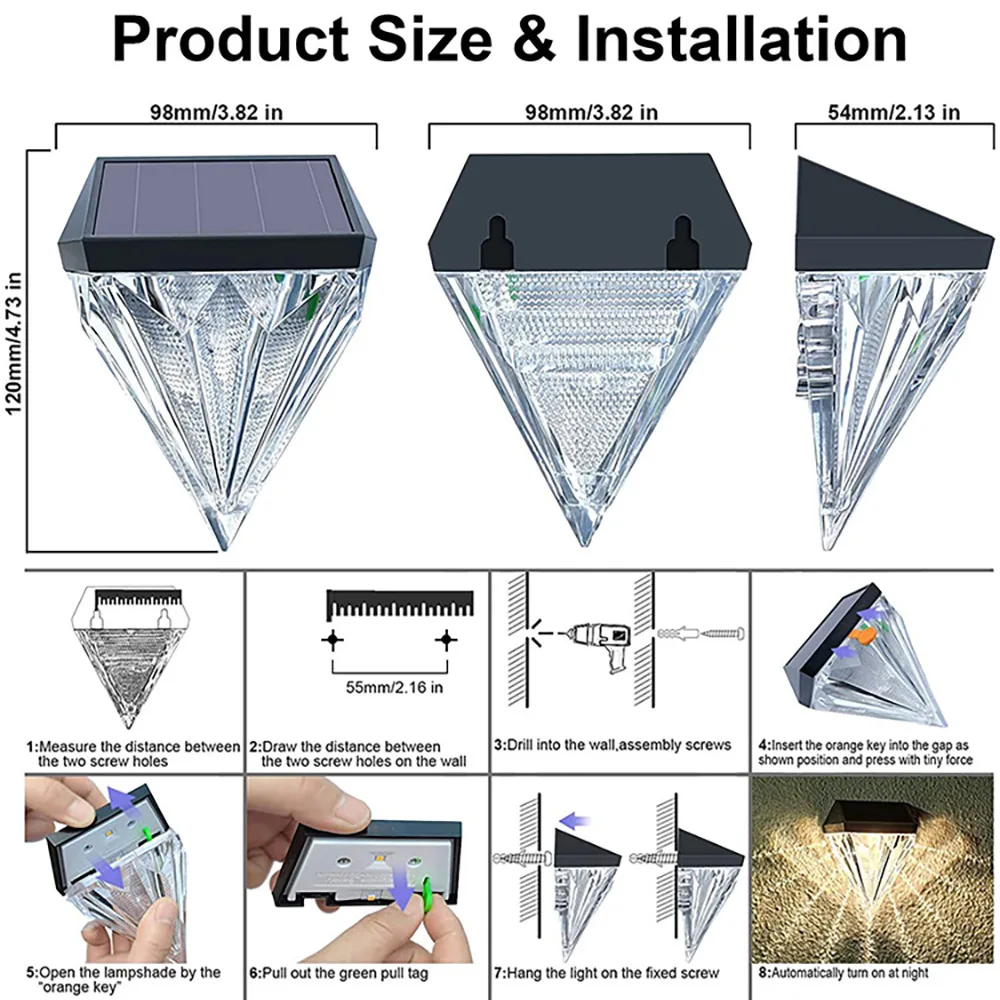 Product Size & Installation

98mm/3.82 in

98mm/3.82 in

54mm/2.13 in

120mm/4.73 in

55mm/2.16 in

1:Measure the distance between the two screw holes

2:Draw the distance between the two screw holes on the wall

3:Drill into the wall,assembly screws

4:Insert the orange key into the gap as shown position and press with tiny force

5:Open the lampshade by the "orange key"

6:Pull out the green pull tag

7:Hang the light on the fixed screw

8:Automatically turn on at night