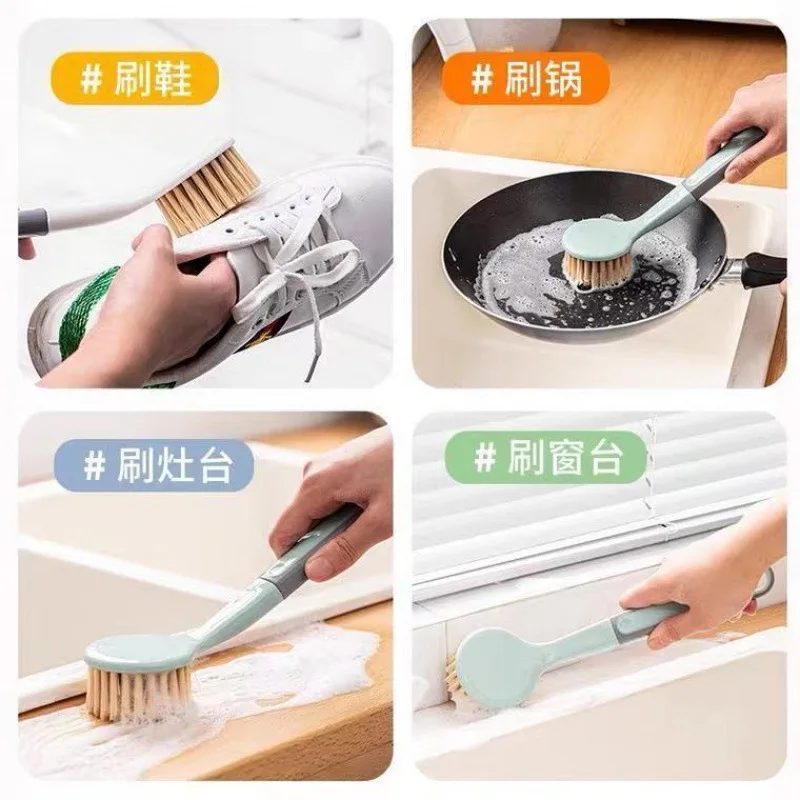 # 刷鞋

# 刷锅

# 刷灶台

# 刷窗台